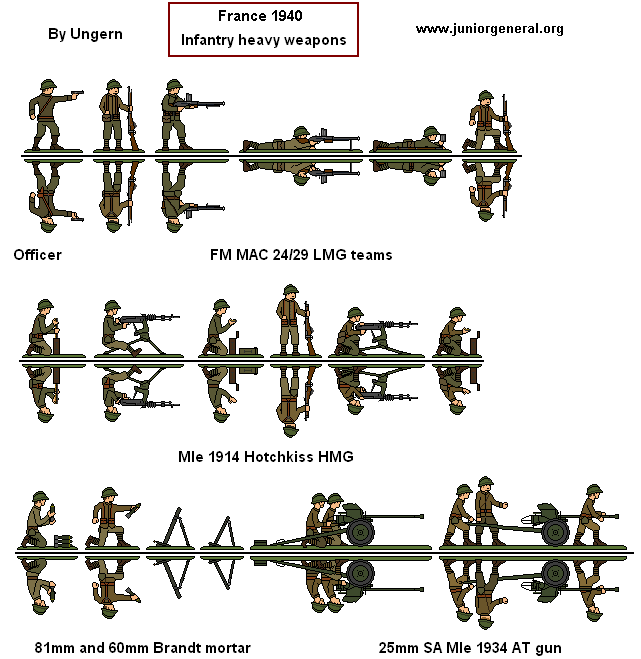 By Ungern

France 1940
Infantry heavy weapons

www.juniorgeneral.org

Officer

FM MAC 24/29 LMG teams

Mle 1914 Hotchkiss HMG

81mm and 60mm Brandt mortar

25mm SA Mle 1934 AT gun