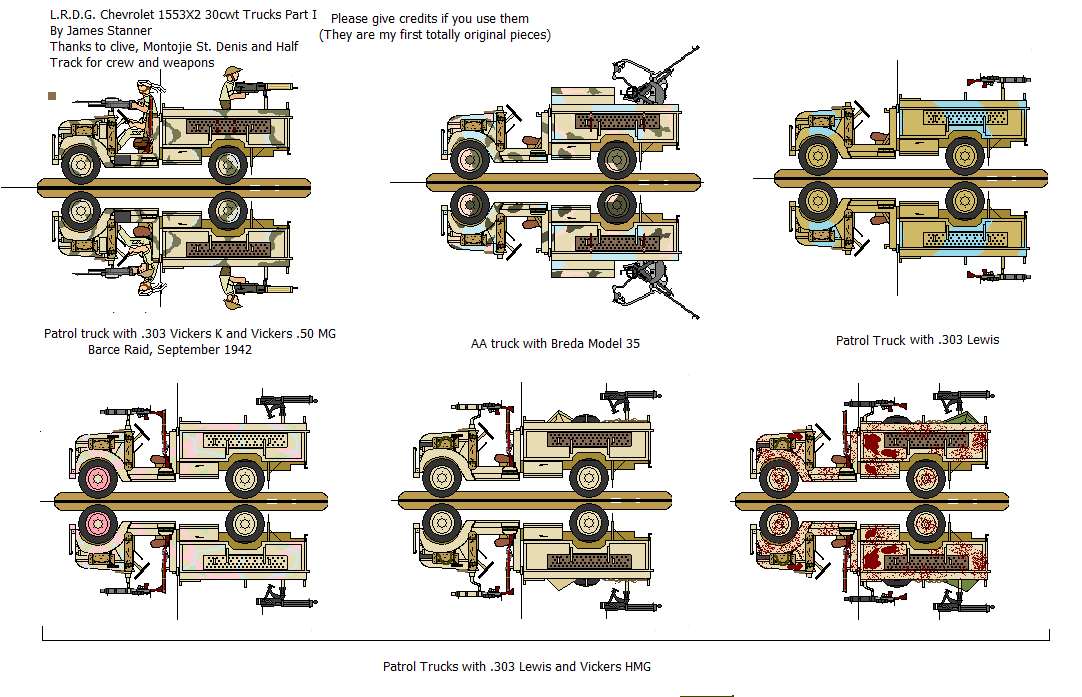 L.R.D.G. Chevrolet 1553X2 30cwt Trucks Part I
By James Stanner
Thanks to clive, Montojie St. Denis and Half Track for crew and weapons

Please give credits if you use them
(They are my first totally original pieces)

Patrol truck with .303 Vickers K and Vickers .50 MG
Barce Raid, September 1942

AA truck with Breda Model 35

Patrol Truck with .303 Lewis

Patrol Trucks with .303 Lewis and Vickers HMG