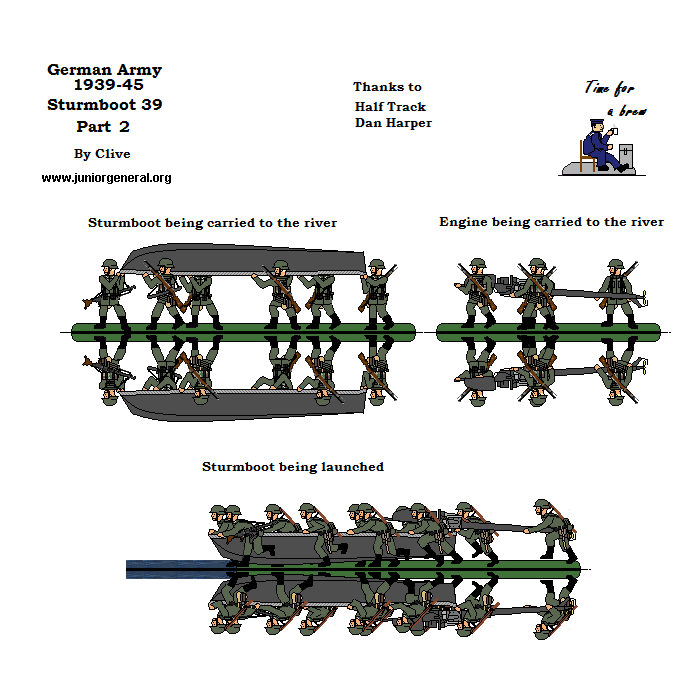 German Army
1939-45
Sturmboot 39
Part 2

By Clive

www.juniorgeneral.org

Thanks to
Half Track
Dan Harper

Time for
a brew

Sturmboot being carried to the river

Engine being carried to the river

Sturmboot being launched