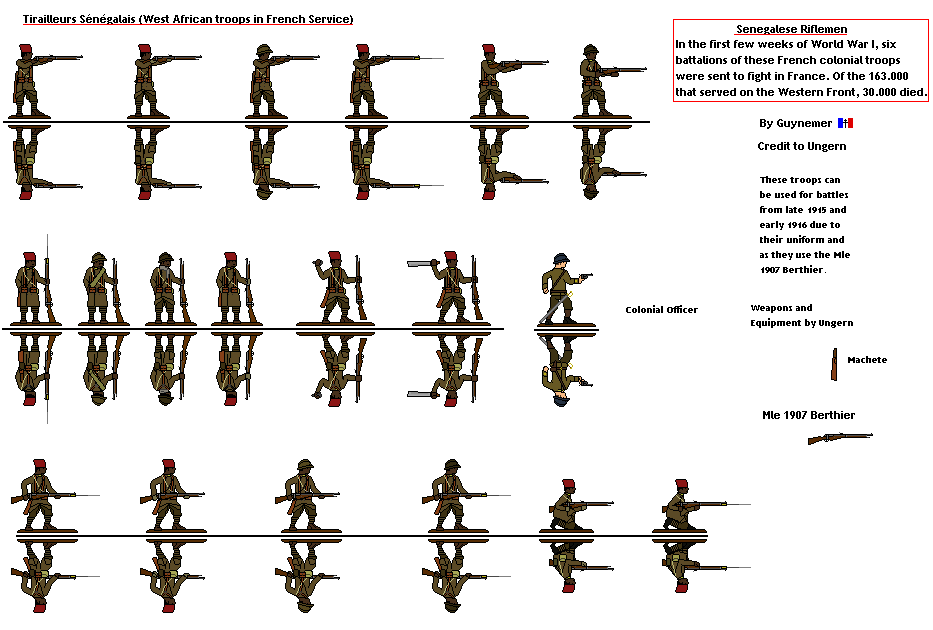 Tirailleurs Sénégalais (West African troops in French Service)

Senegalese Riflemen
In the first few weeks of World War I, six battalions of these French colonial troops were sent to fight in France. Of the 163.000 that served on the Western Front, 30.000 died.

By Guynemer

Credit to Ungern

These troops can be used for battles from late 1915 and early 1916 due to their uniform and as they use the Mle 1907 Berthier.

Colonial Officer

Weapons and Equipment by Ungern

Machete

Mle 1907 Berthier