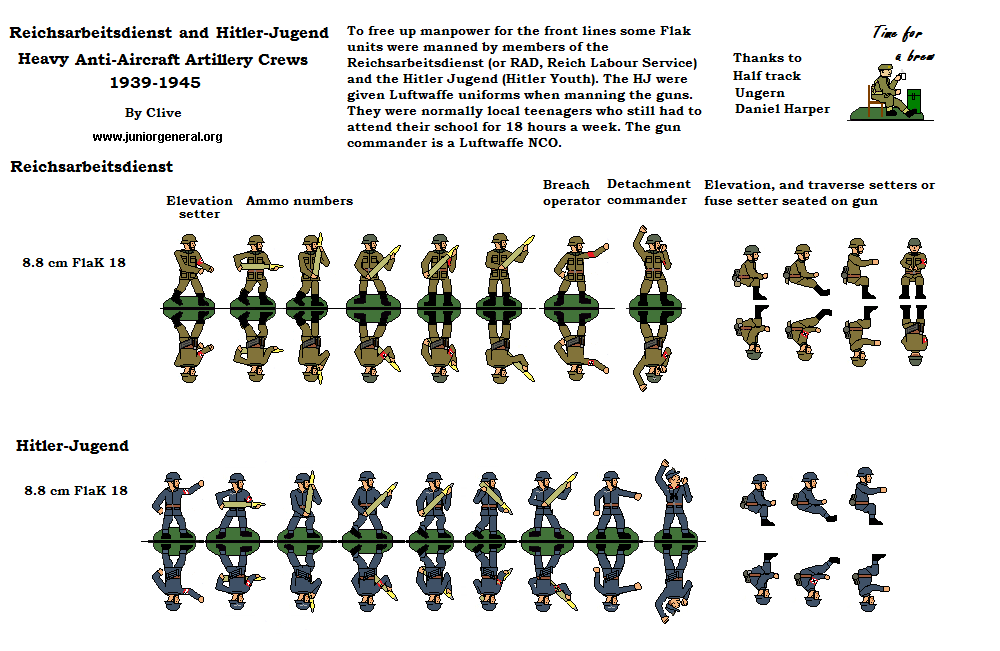 Reichsarbeitsdienst and Hitler-Jugend
Heavy Anti-Aircraft Artillery Crews
1939-1945

By Clive

www.juniorgeneral.org

To free up manpower for the front lines some Flak units were manned by members of the Reichsarbeitsdienst (or RAD, Reich Labour Service) and the Hitler Jugend (Hitler Youth). The HJ were given Luftwaffe uniforms when manning the guns. They were normally local teenagers who still had to attend their school for 18 hours a week. The gun commander is a Luftwaffe NCO.

Thanks to
Half track
Ungern
Daniel Harper

Time for a brew

Reichsarbeitsdienst

Elevation setter

Ammo numbers

Breach operator

Detachment commander

Elevation, and traverse setters or fuse setter seated on gun

8.8 cm FlaK 18

Hitler-Jugend

8.8 cm FlaK 18