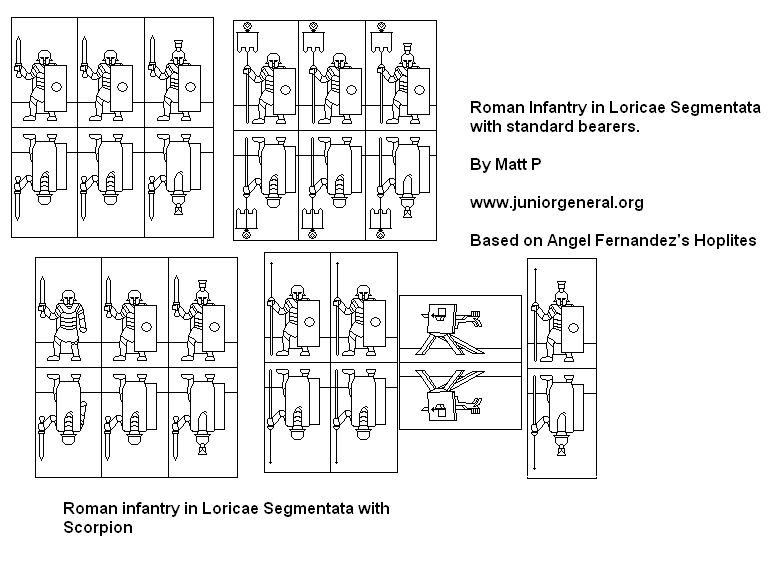 Roman Infantry in Loricae Segmentata with standard bearers.

By Matt P

www.juniorgeneral.org

Based on Angel Fernandez's Hoplites

Roman infantry in Loricae Segmentata with Scorpion