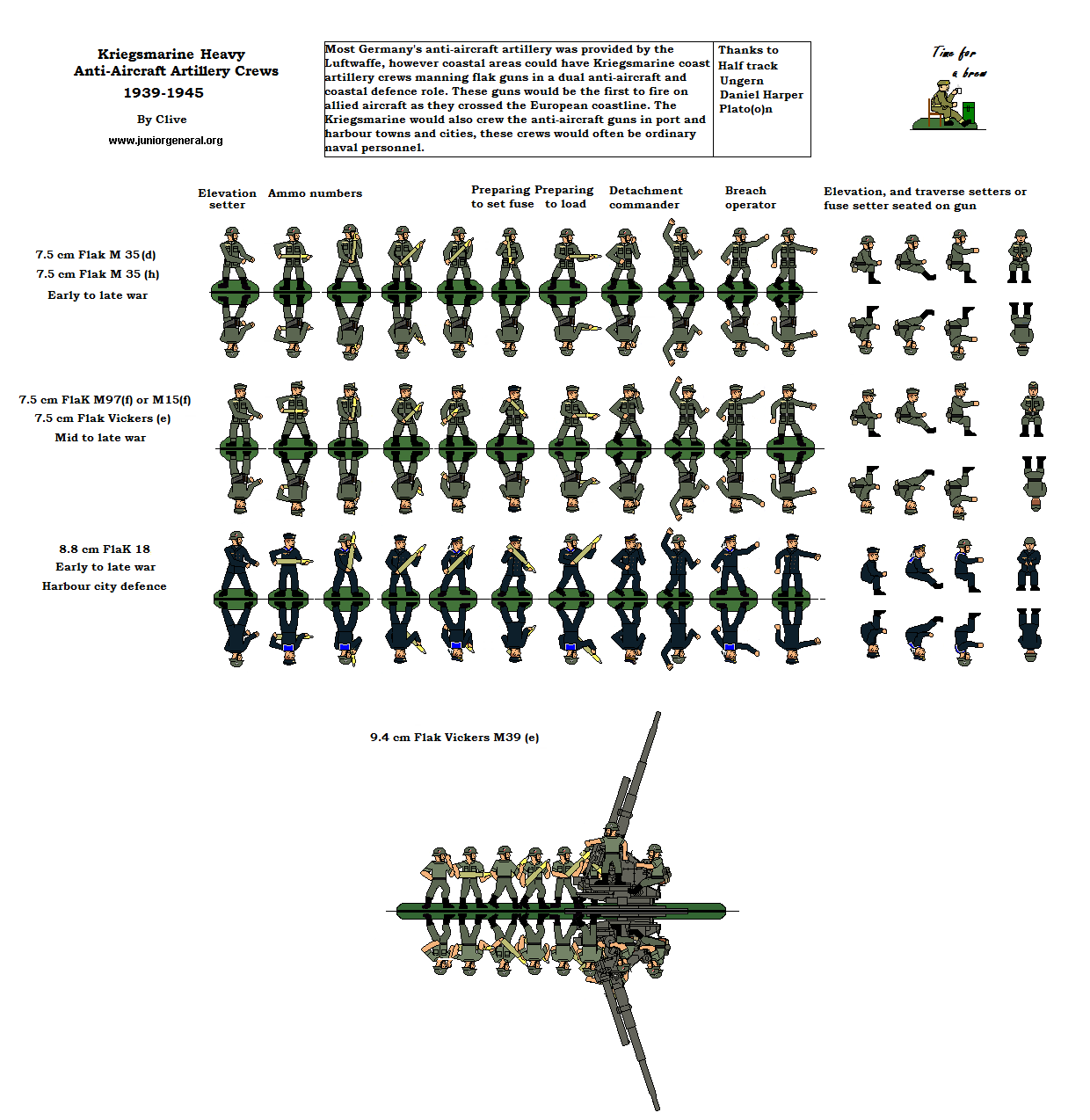 Kriegsmarine Heavy
Anti-Aircraft Artillery Crews
1939-1945

By Clive

www.juniorgeneral.org

Most Germany's anti-aircraft artillery was provided by the Luftwaffe, however coastal areas could have Kriegsmarine coast artillery crews manning flak guns in a dual anti-aircraft and coastal defence role. These guns would be the first to fire on allied aircraft as they crossed the European coastline. The Kriegsmarine would also crew the anti-aircraft guns in port and harbour towns and cities, these crews would often be ordinary naval personnel.

Thanks to
Half track
Ungern
Daniel Harper
Plato(o)n

Time for a brew

Elevation setter
Ammo numbers
Preparing to set fuse
Preparing to load
Detachment commander
Breach operator
Elevation, and traverse setters or fuse setter seated on gun

7.5 cm Flak M 35(d)
7.5 cm Flak M 35 (h)
Early to late war

7.5 cm FlaK M97(f) or M15(f)
7.5 cm Flak Vickers (e)
Mid to late war

8.8 cm FlaK 18
Early to late war
Harbour city defence

9.4 cm Flak Vickers M39 (e)