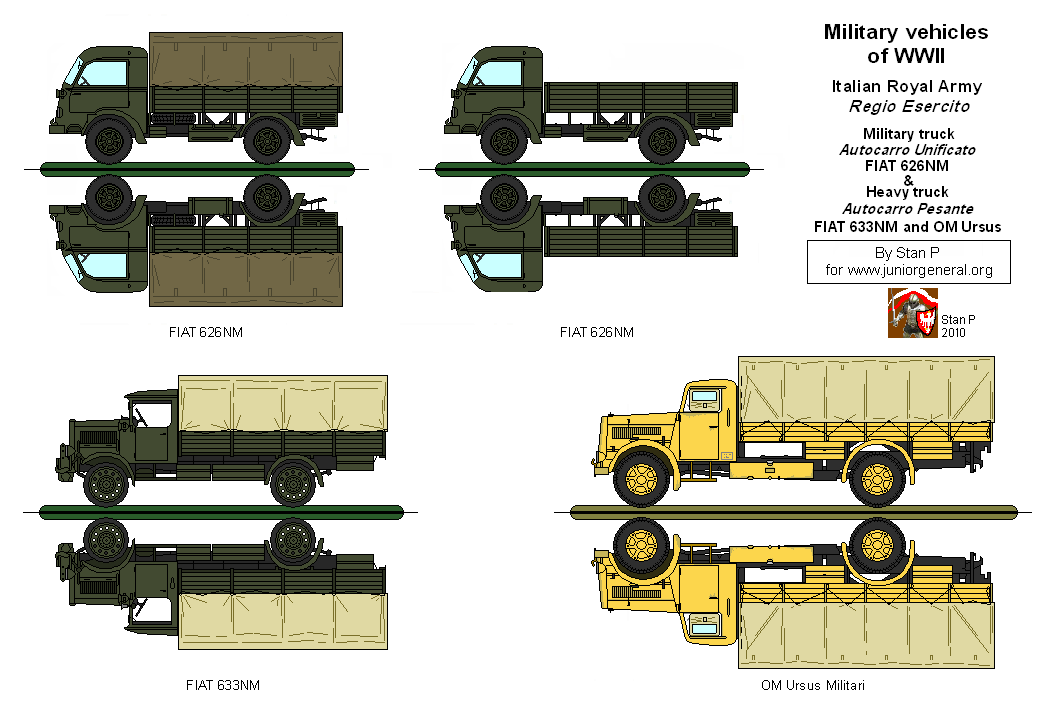 Military vehicles of WWII

Italian Royal Army
Regio Esercito

Military truck
Autocarro Unificato
FIAT 626NM
&
Heavy truck
Autocarro Pesante
FIAT 633NM and OM Ursus

By Stan P
for www.juniorgeneral.org

Stan P
2010

FIAT 626NM

FIAT 626NM

FIAT 633NM

OM Ursus Militari