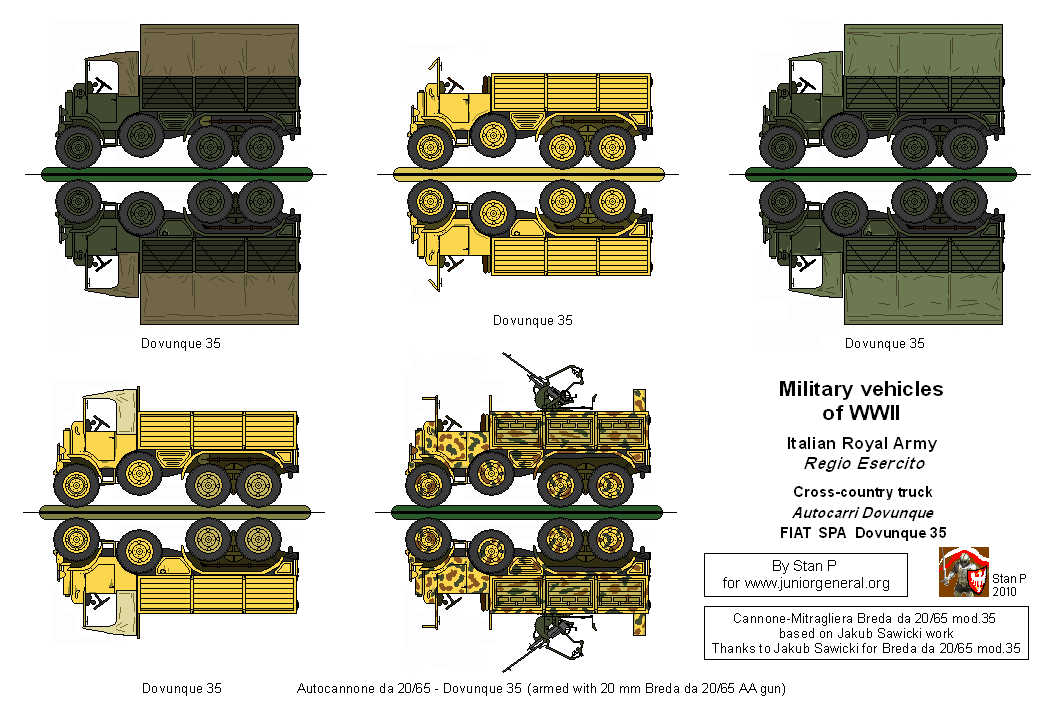 Dovunque 35

Dovunque 35

Dovunque 35

Military vehicles of WWII

Italian Royal Army
Regio Esercito

Cross-country truck
Autocarri Dovunque
FIAT SPA Dovunque 35

By Stan P
for www.juniorgeneral.org

Stan P
2010

Cannone-Mitragliera Breda da 20/65 mod.35
based on Jakub Sawicki work
Thanks to Jakub Sawicki for Breda da 20/65 mod.35

Dovunque 35

Autocannone da 20/65 - Dovunque 35 (armed with 20 mm Breda da 20/65 AA gun)