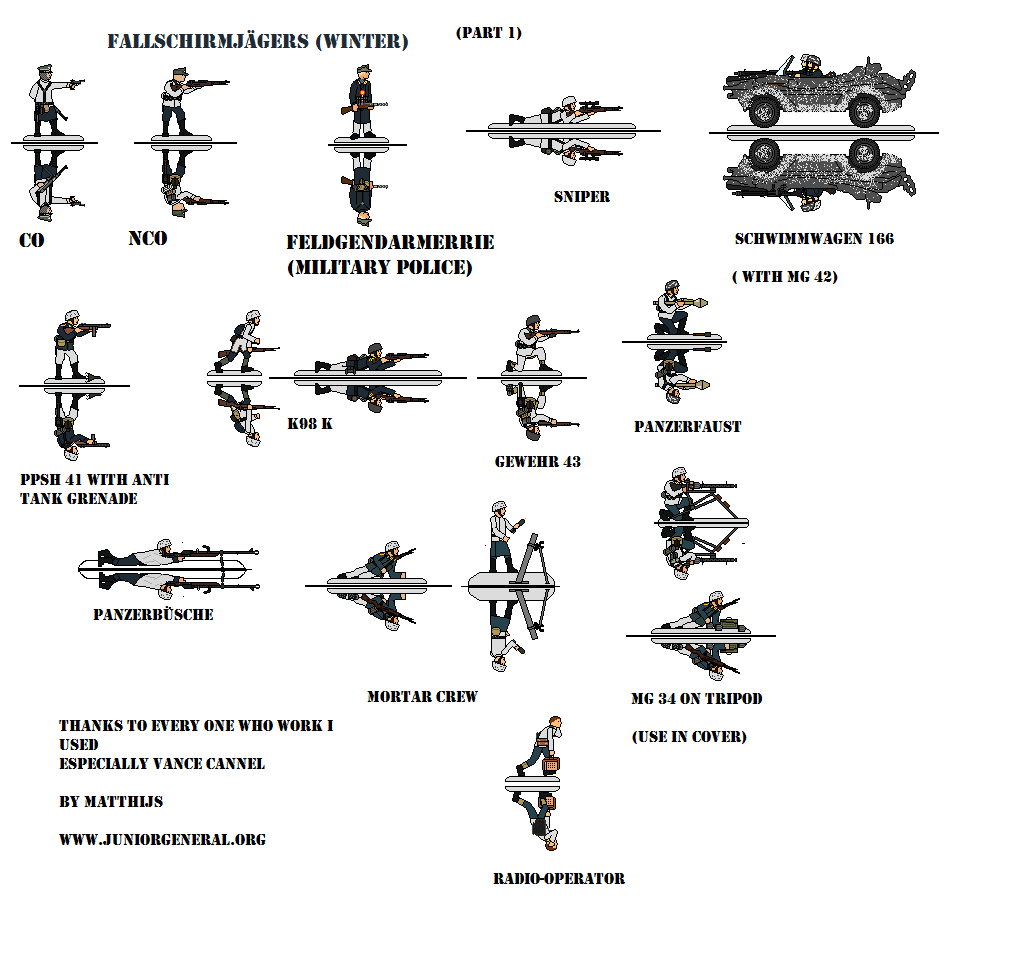 FALLSCHIRMJÄGERS (WINTER)

(PART 1)

CO

NCO

FELDGENDARMERRIE (MILITARY POLICE)

SNIPER

SCHWIMMWAGEN 166

( WITH MG 42)

PPSH 41 WITH ANTI TANK GRENADE

K98 K

GEWEHR 43

PANZERFAUST

PANZERBÜSCHE

MORTAR CREW

MG 34 ON TRIPOD

(USE IN COVER)

THANKS TO EVERY ONE WHO WORK I USED
ESPECIALLY VANCE CANNEL

BY MATTHIJS

WWW.JUNIORGENERAL.ORG

RADIO-OPERATOR