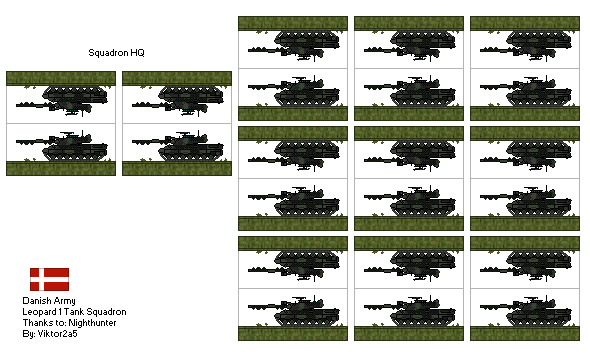 Squadron HQ

Danish Army
Leopard 1 Tank Squadron
Thanks to: Nighthunter
By: Viktor2a5