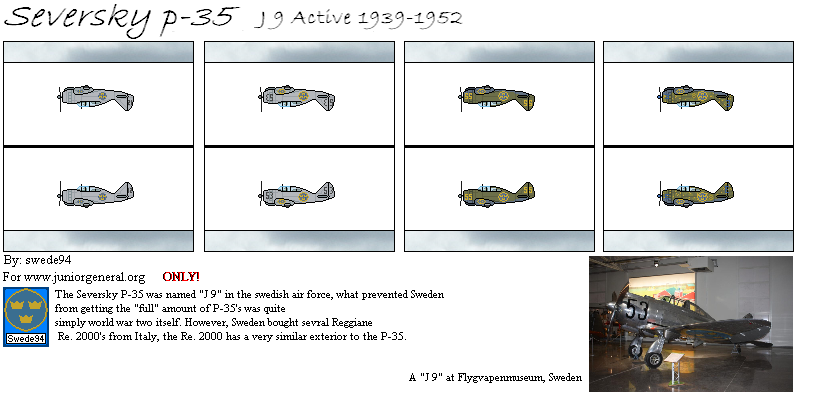 Seversky p-35 J 9 Active 1939-1952

By: swede94
For www.juniorgeneral.org ONLY!

Swede94

The Seversky P-35 was named "J 9" in the swedish air force, what prevented Sweden from getting the "full" amount of P-35's was quite simply world war two itself. However, Sweden bought sevral Reggiane Re. 2000's from Italy, the Re. 2000 has a very similar exterior to the P-35.

53

A "J 9" at Flygvapenmuseum, Sweden