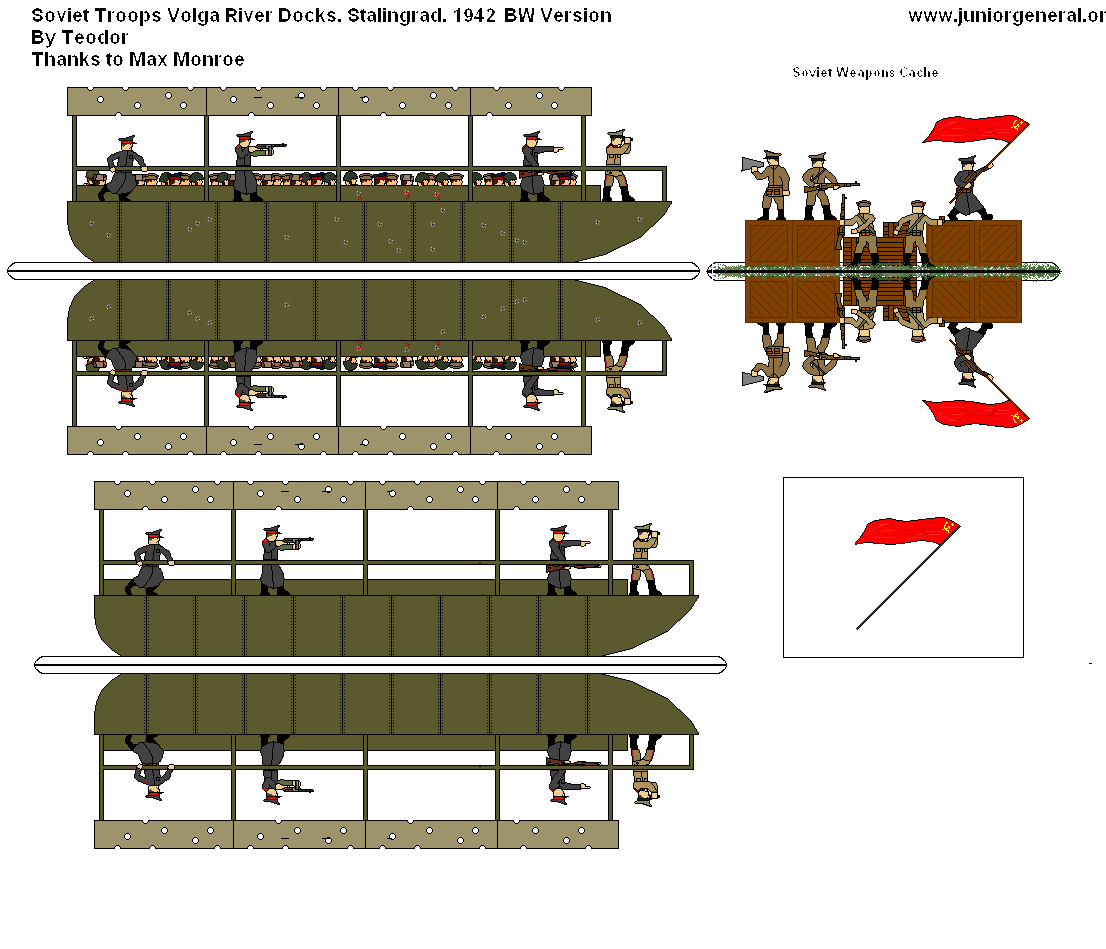 Soviet Troops Volga River Docks. Stalingrad. 1942 BW Version
By Teodor
Thanks to Max Monroe

www.juniorgeneral.or

Soviet Weapons Cache