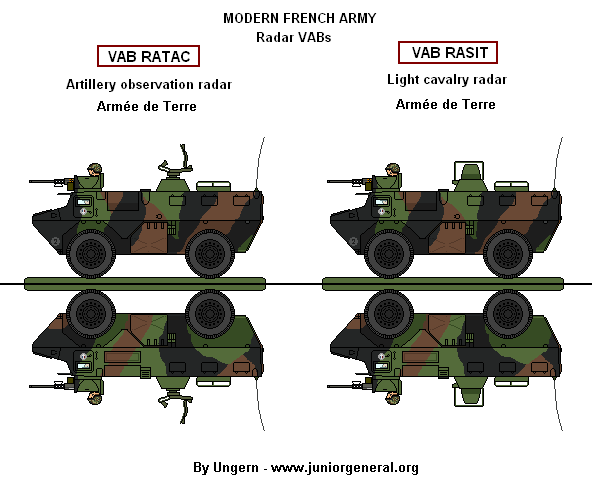 MODERN FRENCH ARMY
Radar VABs

VAB RATAC
Artillery observation radar
Armée de Terre

VAB RASIT
Light cavalry radar
Armée de Terre

By Ungern - www.juniorgeneral.org