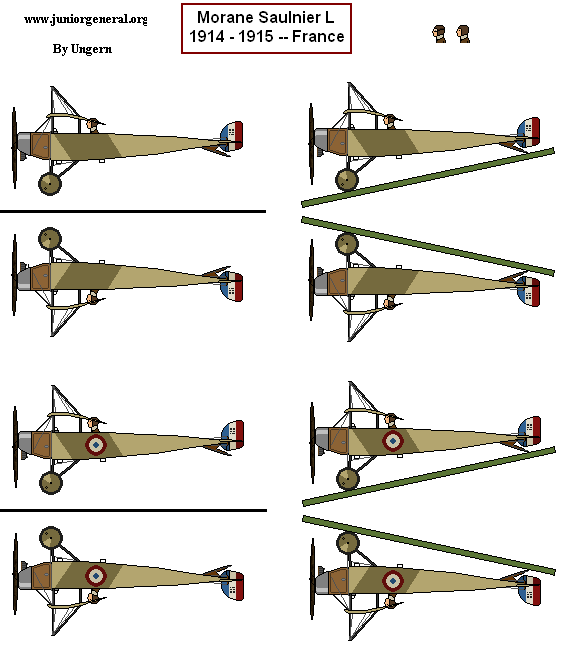 www.juniorgeneral.org

By Ungern

Morane Saulnier L
1914 - 1915 -- France