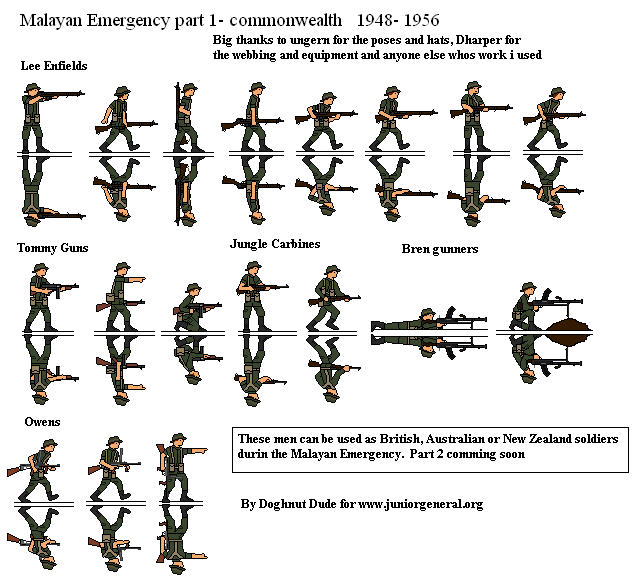 Malayan Emergency part 1- commonwealth 1948- 1956

Big thanks to ungern for the poses and hats, Dharper for the webbing and equipment and anyone else whos work i used

Lee Enfields

Tommy Guns

Jungle Carbines

Bren gunners

Owens

These men can be used as British, Australian or New Zealand soldiers durin the Malayan Emergency. Part 2 comming soon

By Doghnut Dude for www.juniorgeneral.org