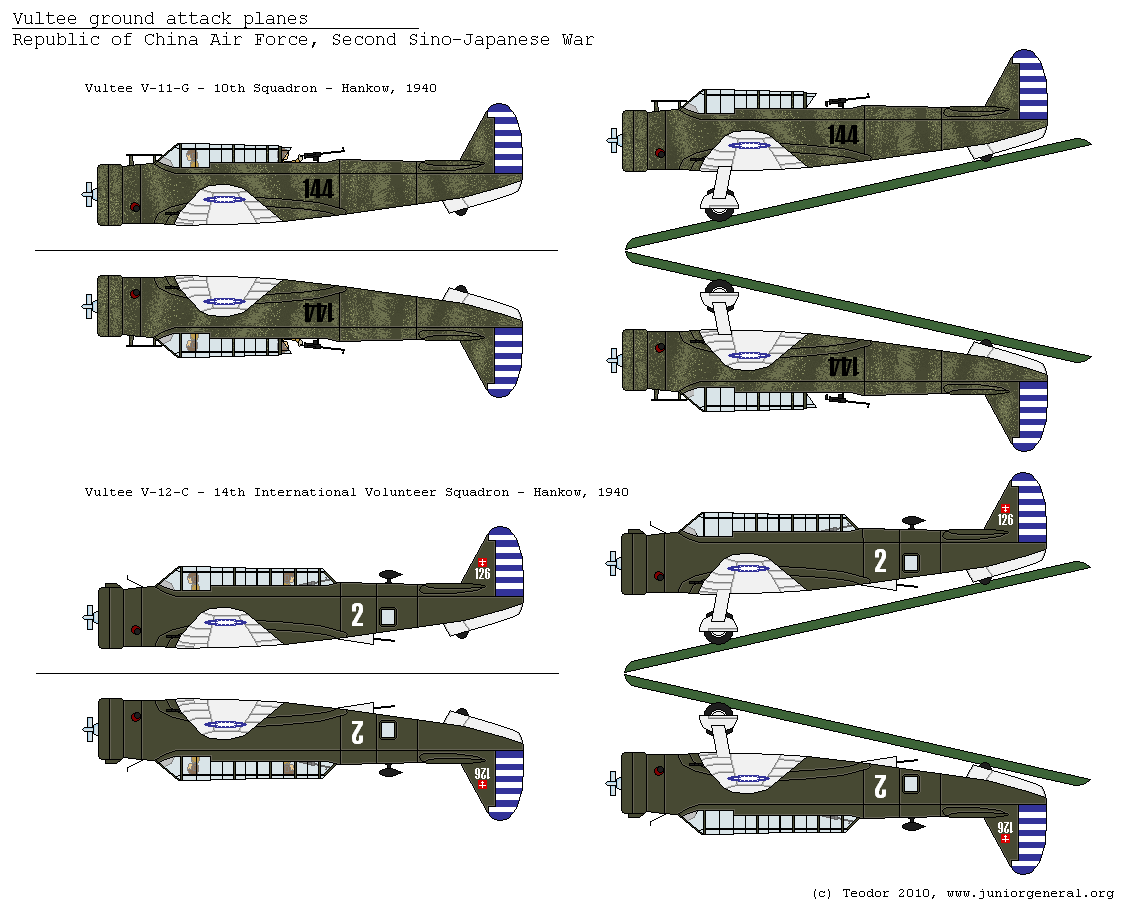 Vultee ground attack planes
Republic of China Air Force, Second Sino-Japanese War

Vultee V-11-G - 10th Squadron - Hankow, 1940

144

144

144

144

Vultee V-12-C - 14th International Volunteer Squadron - Hankow, 1940

126

2

2

126

126

2

2

126

(c) Teodor 2010, www.juniorgeneral.org