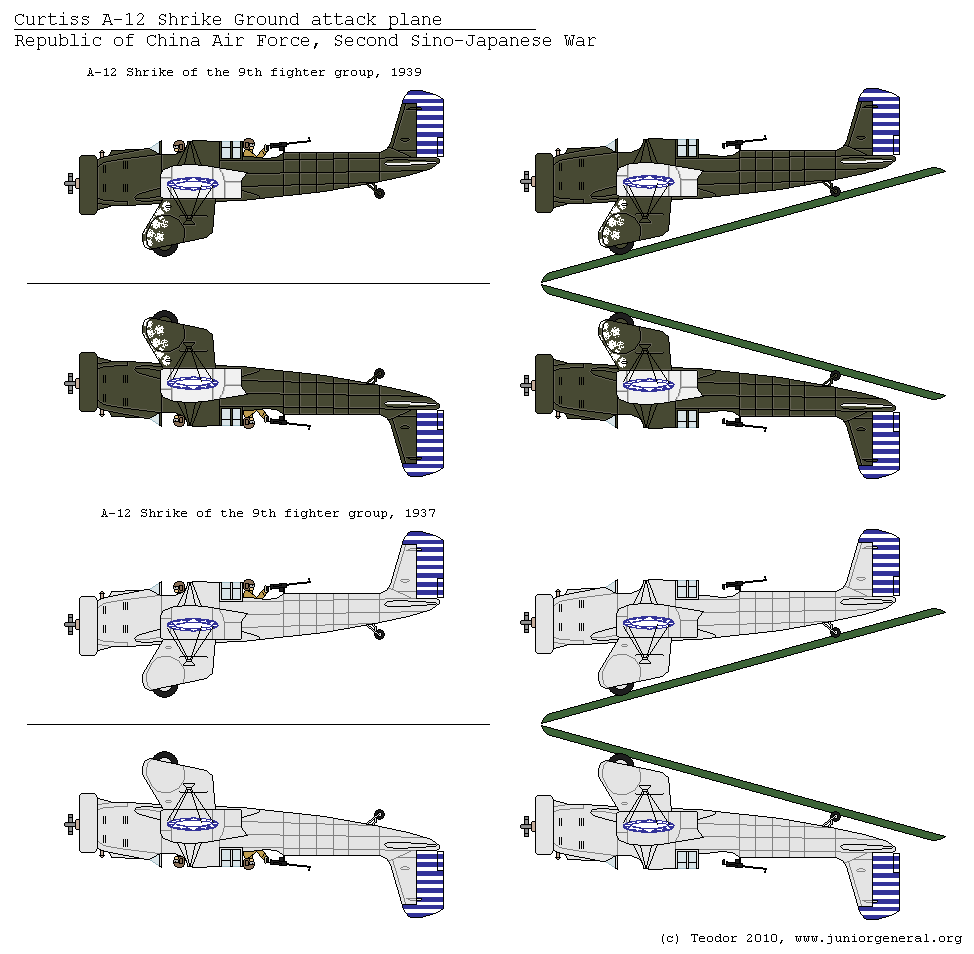 Curtiss A-12 Shrike Ground attack plane
Republic of China Air Force, Second Sino-Japanese War

A-12 Shrike of the 9th fighter group, 1939

A-12 Shrike of the 9th fighter group, 1937

(c) Teodor 2010, www.juniorgeneral.org