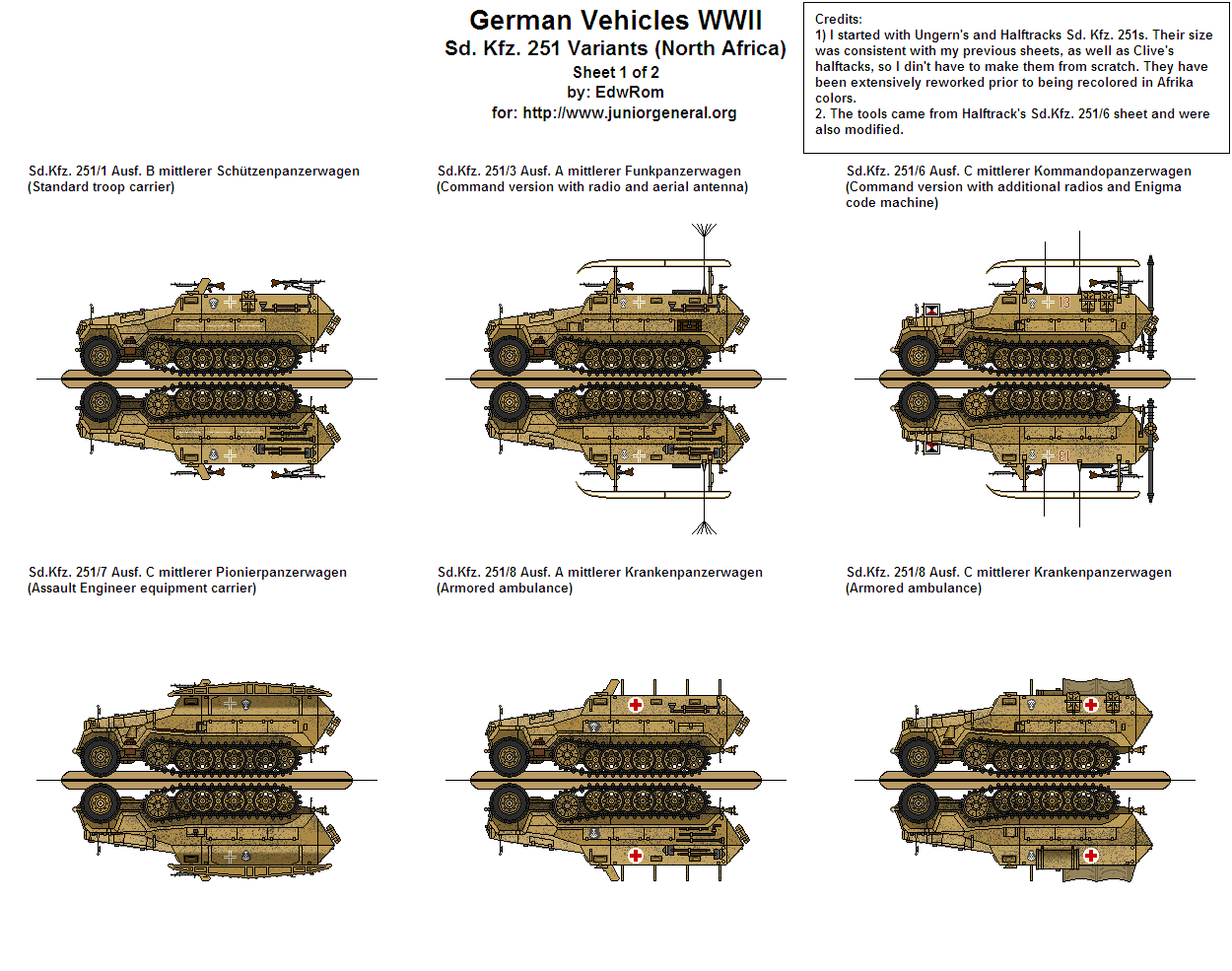 German Vehicles WWII
Sd. Kfz. 251 Variants (North Africa)
Sheet 1 of 2
by: EdwRom
for: http://www.juniorgeneral.org

Credits:
1) I started with Ungern's and Halftracks Sd. Kfz. 251s. Their size was consistent with my previous sheets, as well as Clive's halftacks, so I din't have to make them from scratch. They have been extensively reworked prior to being recolored in Afrika colors.
2. The tools came from Halftrack's Sd.Kfz. 251/6 sheet and were also modified.

Sd.Kfz. 251/1 Ausf. B mittlerer Schützenpanzerwagen
(Standard troop carrier)

Sd.Kfz. 251/3 Ausf. A mittlerer Funkpanzerwagen
(Command version with radio and aerial antenna)

Sd.Kfz. 251/6 Ausf. C mittlerer Kommandopanzerwagen
(Command version with additional radios and Enigma code machine)

13

Sd.Kfz. 251/7 Ausf. C mittlerer Pionierpanzerwagen
(Assault Engineer equipment carrier)

Sd.Kfz. 251/8 Ausf. A mittlerer Krankenpanzerwagen
(Armored ambulance)

Sd.Kfz. 251/8 Ausf. C mittlerer Krankenpanzerwagen
(Armored ambulance)