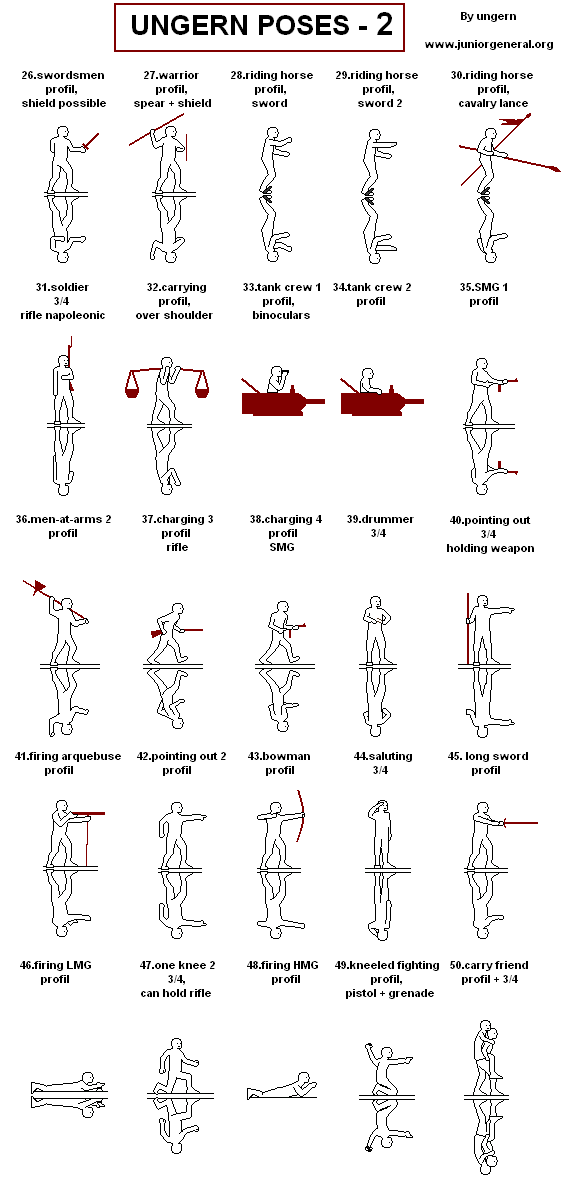 UNGERN POSES - 2

By ungern

www.juniorgeneral.org

26.swordsmen profil, shield possible

27.warrior profil, spear + shield

28.riding horse profil, sword

29.riding horse profil, sword 2

30.riding horse profil, cavalry lance

31.soldier 3/4 rifle napoleonic

32.carrying profil, over shoulder

33.tank crew 1 profil, binoculars

34.tank crew 2 profil

35.SMG 1 profil

36.men-at-arms 2 profil

37.charging 3 profil rifle

38.charging 4 profil SMG

39.drummer 3/4

40.pointing out 3/4 holding weapon

41.firing arquebuse profil

42.pointing out 2 profil

43.bowman profil

44.saluting 3/4

45. long sword profil

46.firing LMG profil

47.one knee 2 3/4, can hold rifle

48.firing HMG profil

49.kneeled fighting profil, pistol + grenade

50.carry friend profil + 3/4