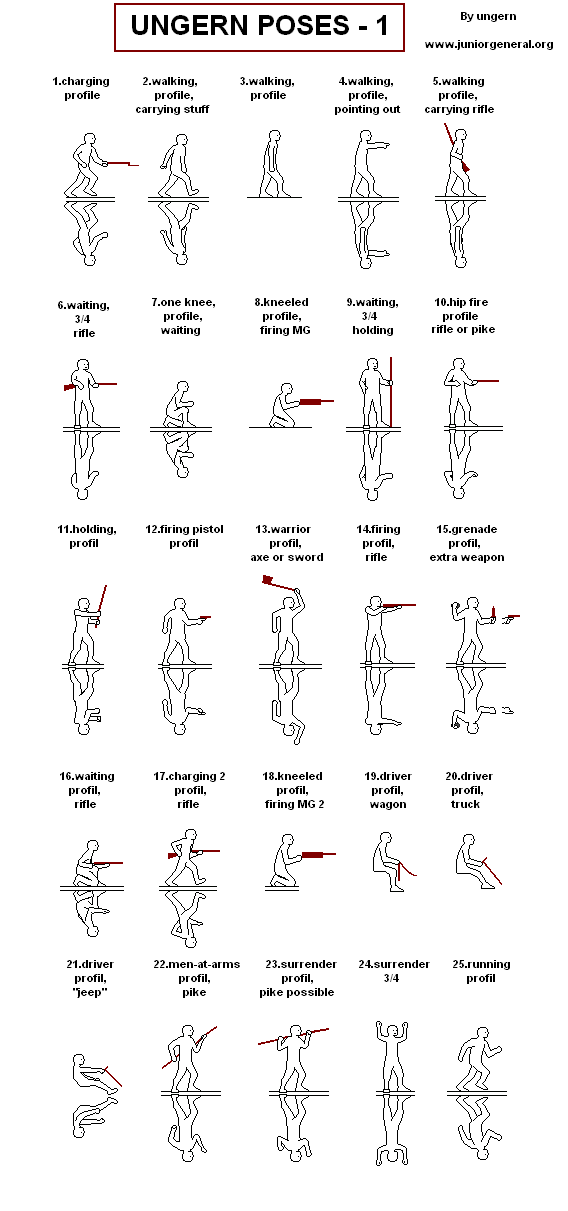 UNGERN POSES - 1

By ungern

www.juniorgeneral.org

1.charging profile

2.walking, profile, carrying stuff

3.walking, profile

4.walking, profile, pointing out

5.walking profile, carrying rifle

6.waiting, 3/4 rifle

7.one knee, profile, waiting

8.kneeled profile, firing MG

9.waiting, 3/4 holding

10.hip fire profile rifle or pike

11.holding, profil

12.firing pistol profil

13.warrior profil, axe or sword

14.firing profil, rifle

15.grenade profil, extra weapon

16.waiting profil, rifle

17.charging 2 profil, rifle

18.kneeled profil, firing MG 2

19.driver profil, wagon

20.driver profil, truck

21.driver profil, "jeep"

22.men-at-arms profil, pike

23.surrender profil, pike possible

24.surrender 3/4

25.running profil