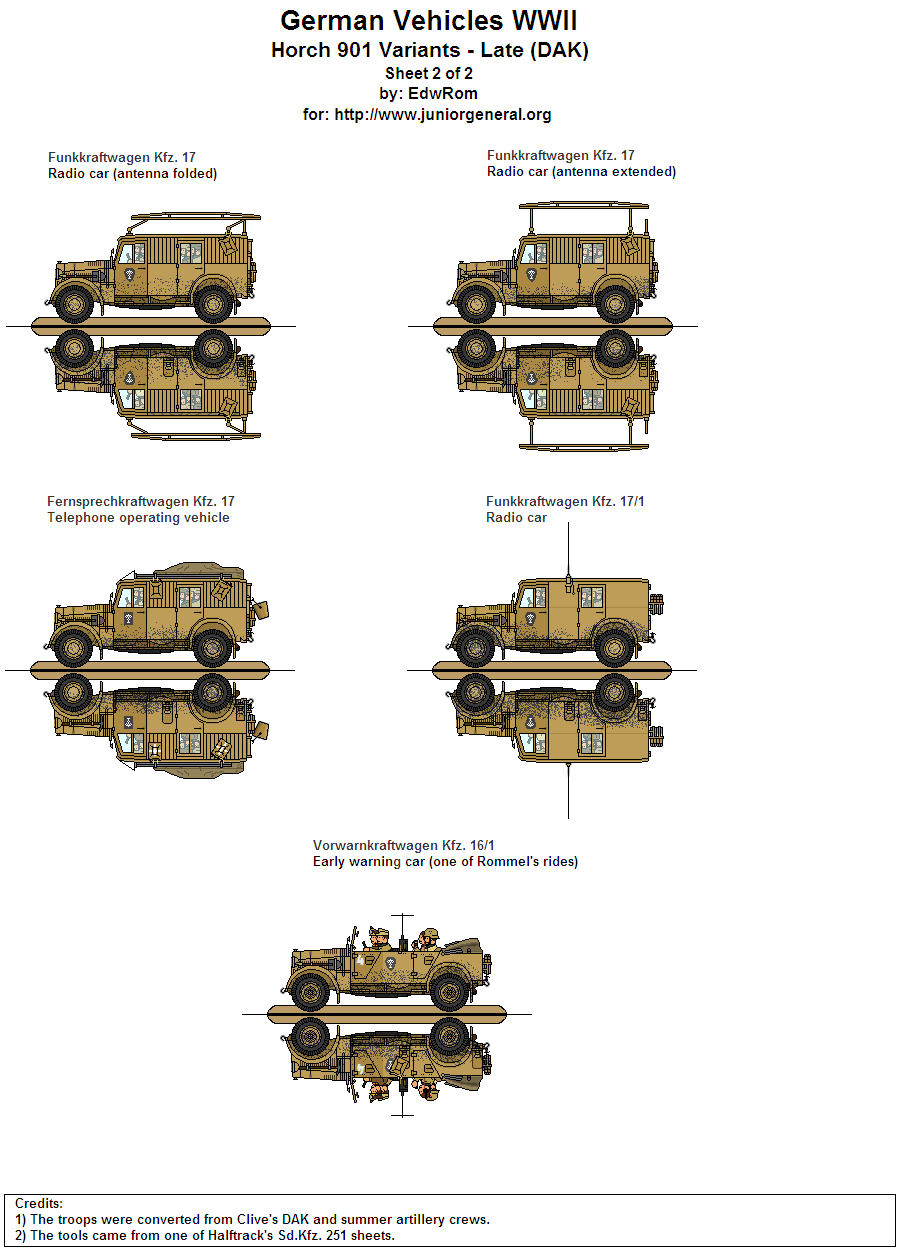 German Vehicles WWII
Horch 901 Variants - Late (DAK)
Sheet 2 of 2
by: EdwRom
for: http://www.juniorgeneral.org

Funkkraftwagen Kfz. 17
Radio car (antenna folded)

Funkkraftwagen Kfz. 17
Radio car (antenna extended)

Fernsprechkraftwagen Kfz. 17
Telephone operating vehicle

Funkkraftwagen Kfz. 17/1
Radio car

Vorwarnkraftwagen Kfz. 16/1
Early warning car (one of Rommel's rides)

Credits:
1) The troops were converted from Clive's DAK and summer artillery crews.
2) The tools came from one of Halftrack's Sd.Kfz. 251 sheets.