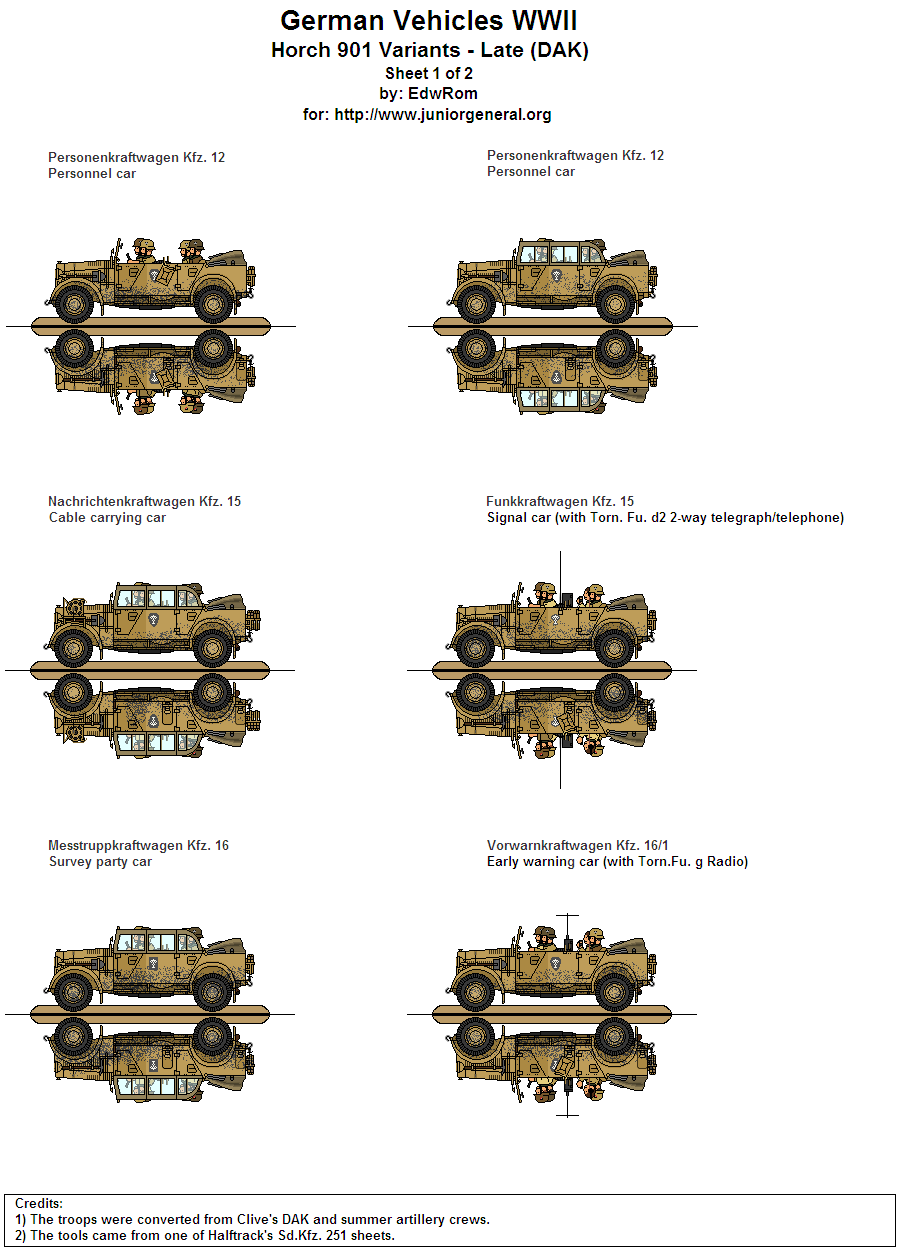 German Vehicles WWII
Horch 901 Variants - Late (DAK)
Sheet 1 of 2
by: EdwRom
for: http://www.juniorgeneral.org

Personenkraftwagen Kfz. 12
Personnel car

Personenkraftwagen Kfz. 12
Personnel car

Nachrichtenkraftwagen Kfz. 15
Cable carrying car

Funkkraftwagen Kfz. 15
Signal car (with Torn. Fu. d2 2-way telegraph/telephone)

Messtruppkraftwagen Kfz. 16
Survey party car

Vorwarnkraftwagen Kfz. 16/1
Early warning car (with Torn.Fu. g Radio)

Credits:
1) The troops were converted from Clive's DAK and summer artillery crews.
2) The tools came from one of Halftrack's Sd.Kfz. 251 sheets.