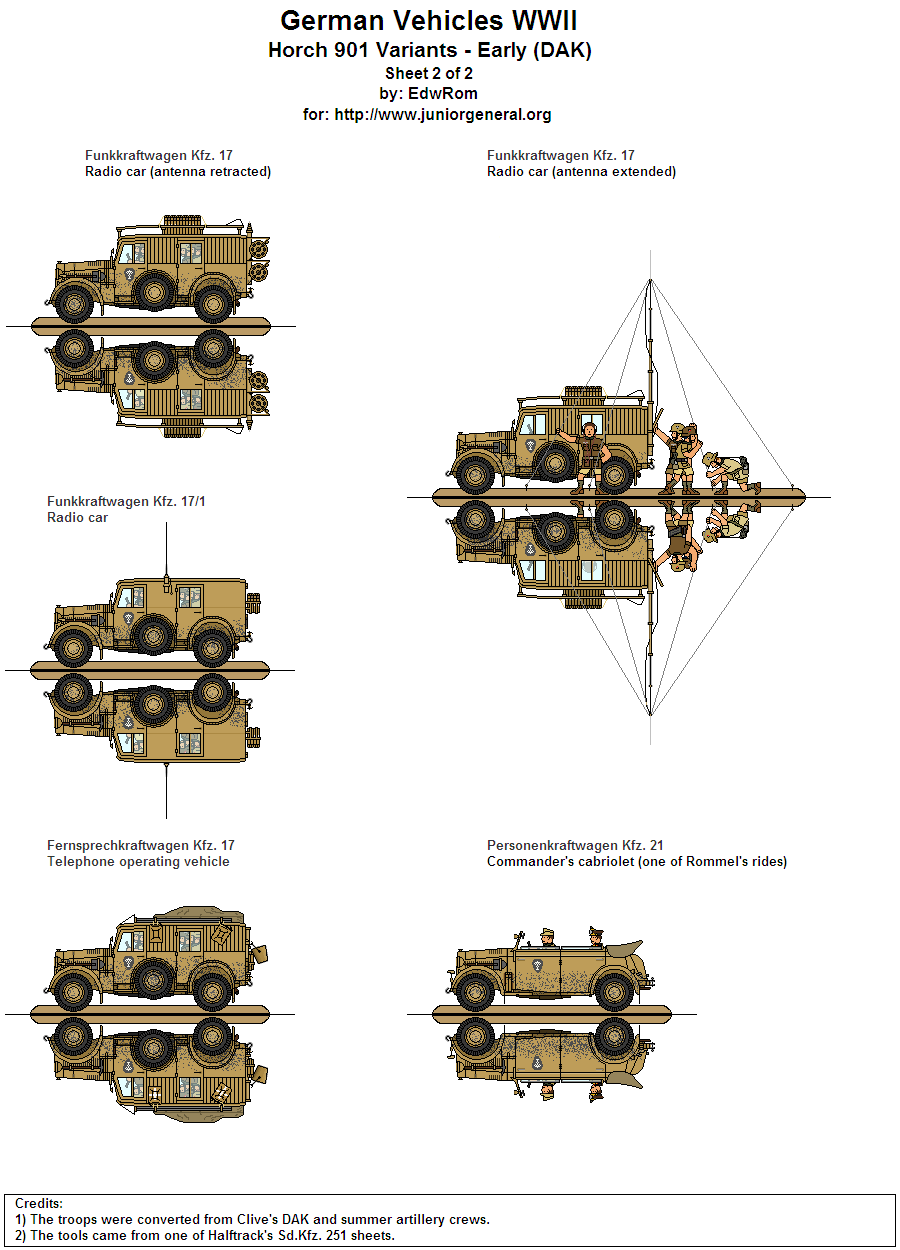 German Vehicles WWII
Horch 901 Variants - Early (DAK)
Sheet 2 of 2
by: EdwRom
for: http://www.juniorgeneral.org

Funkkraftwagen Kfz. 17
Radio car (antenna retracted)

Funkkraftwagen Kfz. 17
Radio car (antenna extended)

Funkkraftwagen Kfz. 17/1
Radio car

Fernsprechkraftwagen Kfz. 17
Telephone operating vehicle

Personenkraftwagen Kfz. 21
Commander's cabriolet (one of Rommel's rides)

Credits:
1) The troops were converted from Clive's DAK and summer artillery crews.
2) The tools came from one of Halftrack's Sd.Kfz. 251 sheets.