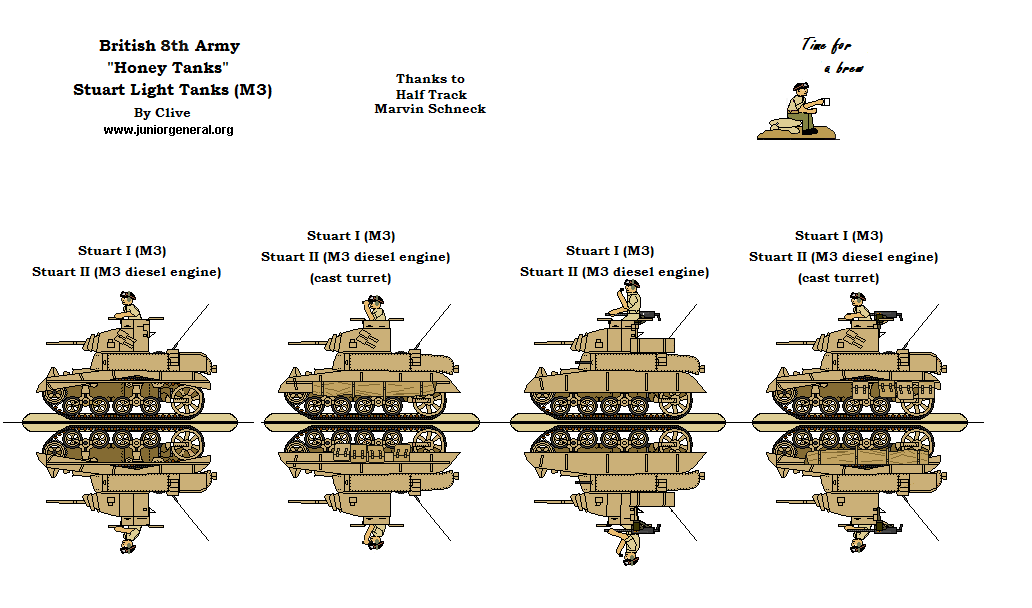 British 8th Army
"Honey Tanks"
Stuart Light Tanks (M3)
By Clive
www.juniorgeneral.org

Thanks to
Half Track
Marvin Schneck

Time for
a brew

Stuart I (M3)
Stuart II (M3 diesel engine)

Stuart I (M3)
Stuart II (M3 diesel engine)
(cast turret)

Stuart I (M3)
Stuart II (M3 diesel engine)

Stuart I (M3)
Stuart II (M3 diesel engine)
(cast turret)