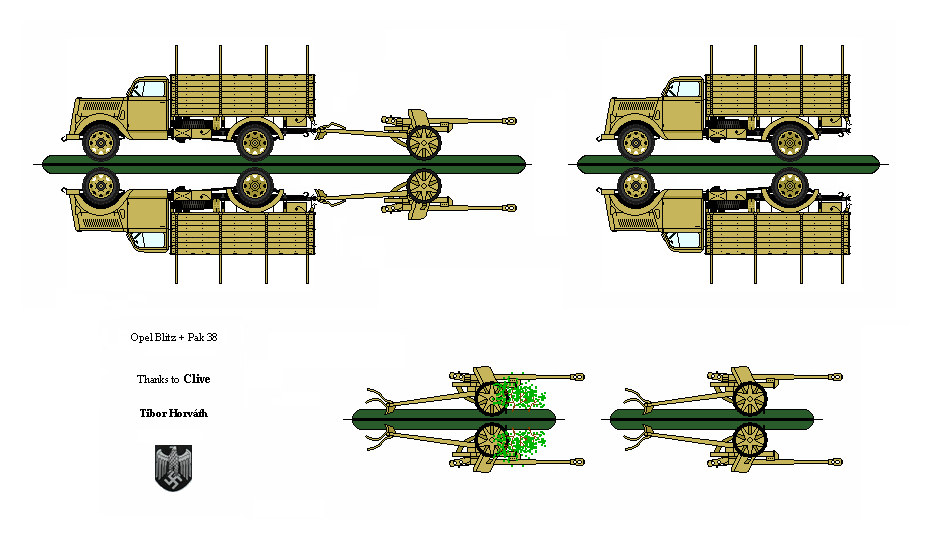 Opel Blitz + Pak 38

Thanks to Clive

Tibor Horváth