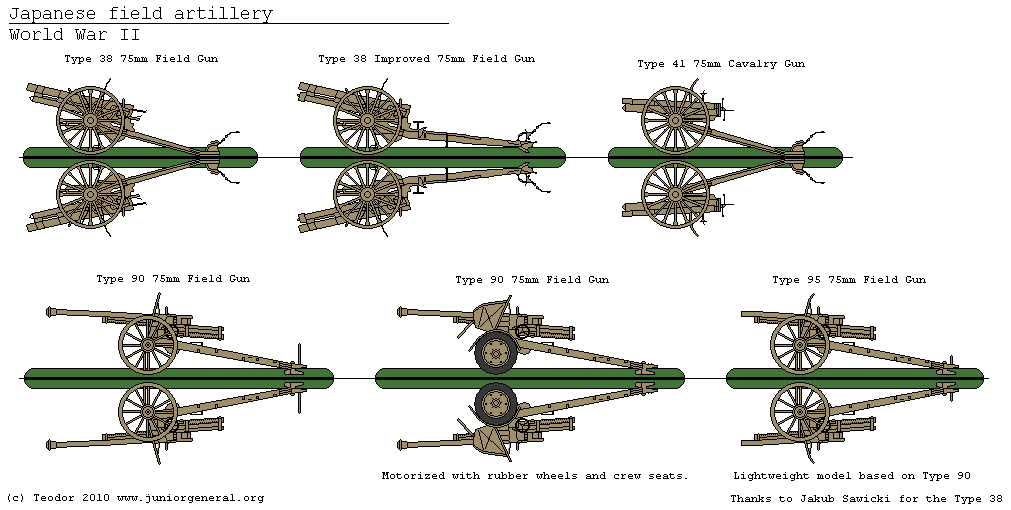 Japanese field artillery
World War II

Type 38 75mm Field Gun

Type 38 Improved 75mm Field Gun

Type 41 75mm Cavalry Gun

Type 90 75mm Field Gun

Type 90 75mm Field Gun

Type 95 75mm Field Gun

Motorized with rubber wheels and crew seats.

Lightweight model based on Type 90

(c) Teodor 2010 www.juniorgeneral.org

Thanks to Jakub Sawicki for the Type 38