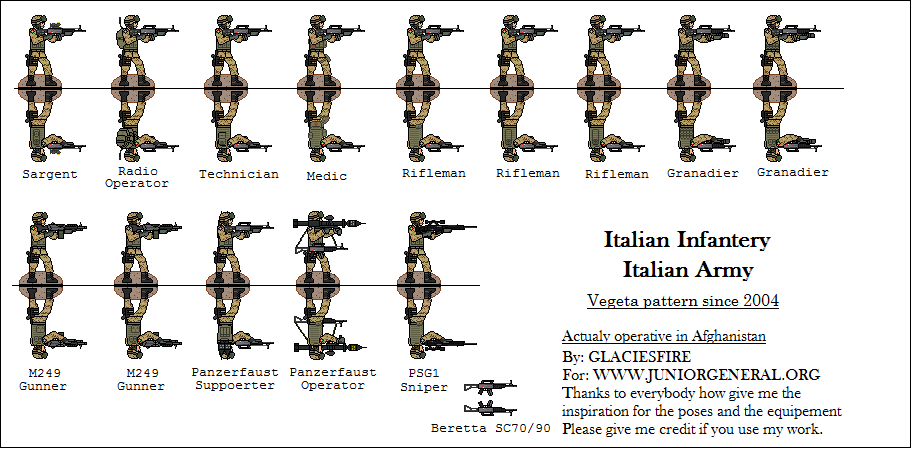 Sargent
Radio Operator
Technician
Medic
Rifleman
Rifleman
Rifleman
Granadier
Granadier

M249 Gunner
M249 Gunner
Panzerfaust Suppoerter
Panzerfaust Operator
PSG1 Sniper

Beretta SC70/90

Italian Infantery
Italian Army

Vegeta pattern since 2004

Actualy operative in Afghanistan
By: GLACIESFIRE
For: WWW.JUNIORGENERAL.ORG
Thanks to everybody how give me the inspiration for the poses and the equipement
Please give me credit if you use my work.