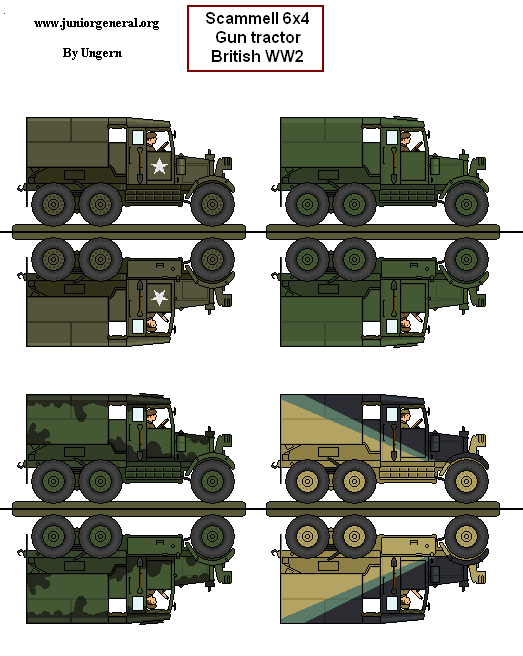 www.juniorgeneral.org

By Ungern

Scammell 6x4
Gun tractor
British WW2