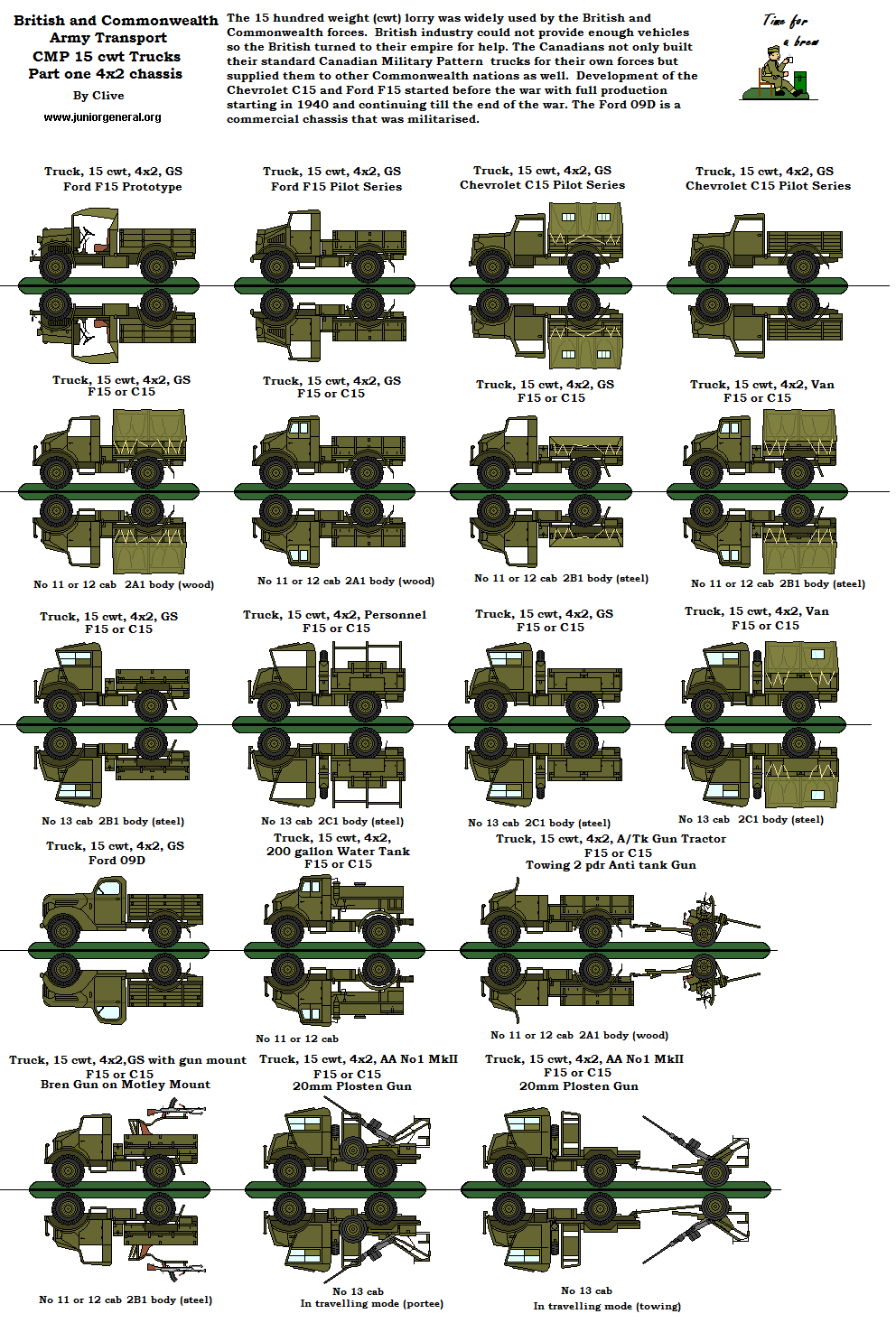 British and Commonwealth Army Transport
CMP 15 cwt Trucks
Part one 4x2 chassis

By Clive

www.juniorgeneral.org

The 15 hundred weight (cwt) lorry was widely used by the British and Commonwealth forces. British industry could not provide enough vehicles so the British turned to their empire for help. The Canadians not only built their standard Canadian Military Pattern trucks for their own forces but supplied them to other Commonwealth nations as well. Development of the Chevrolet C15 and Ford F15 started before the war with full production starting in 1940 and continuing till the end of the war. The Ford 09D is a commercial chassis that was militarised.

Time for a brew

Truck, 15 cwt, 4x2, GS
Ford F15 Prototype

Truck, 15 cwt, 4x2, GS
Ford F15 Pilot Series

Truck, 15 cwt, 4x2, GS
Chevrolet C15 Pilot Series

Truck, 15 cwt, 4x2, GS
Chevrolet C15 Pilot Series

Truck, 15 cwt, 4x2, GS
F15 or C15

No 11 or 12 cab 2A1 body (wood)

Truck, 15 cwt, 4x2, GS
F15 or C15

No 11 or 12 cab 2A1 body (wood)

Truck, 15 cwt, 4x2, GS
F15 or C15

No 11 or 12 cab 2B1 body (steel)

Truck, 15 cwt, 4x2, Van
F15 or C15

No 11 or 12 cab 2B1 body (steel)

Truck, 15 cwt, 4x2, GS
F15 or C15

No 13 cab 2B1 body (steel)

Truck, 15 cwt, 4x2, Personnel
F15 or C15

No 13 cab 2C1 body (steel)

Truck, 15 cwt, 4x2, GS
F15 or C15

No 13 cab 2C1 body (steel)

Truck, 15 cwt, 4x2, Van
F15 or C15

No 13 cab 2C1 body (steel)

Truck, 15 cwt, 4x2, GS
Ford 09D

Truck, 15 cwt, 4x2,
200 gallon Water Tank
F15 or C15

No 11 or 12 cab

Truck, 15 cwt, 4x2, A/Tk Gun Tractor
F15 or C15
Towing 2 pdr Anti tank Gun

No 11 or 12 cab 2A1 body (wood)

Truck, 15 cwt, 4x2,GS with gun mount
F15 or C15
Bren Gun on Motley Mount

No 11 or 12 cab 2B1 body (steel)

Truck, 15 cwt, 4x2, AA No1 MkII
F15 or C15
20mm Plosten Gun

No 13 cab
In travelling mode (portee)

Truck, 15 cwt, 4x2, AA No1 MkII
F15 or C15
20mm Plosten Gun

No 13 cab
In travelling mode (towing)