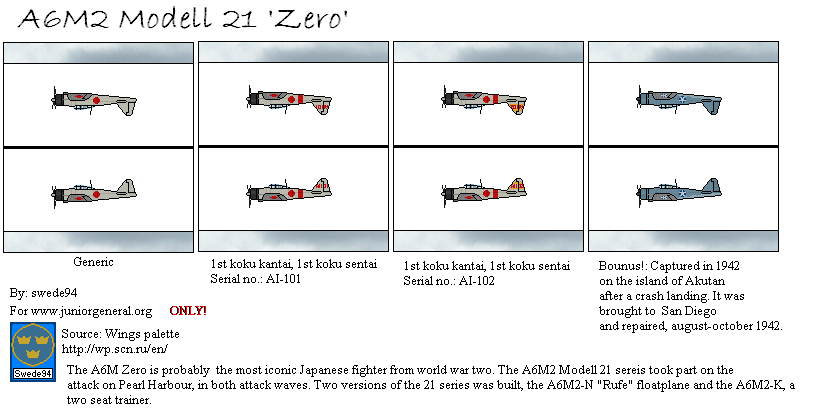 A6M2 Modell 21 'Zero'

Generic

1st koku kantai, 1st koku sentai
Serial no.: AI-101

1st koku kantai, 1st koku sentai
Serial no.: AI-102

Bounus!: Captured in 1942 on the island of Akutan after a crash landing. It was brought to San Diego and repaired, august-october 1942.

By: swede94
For www.juniorgeneral.org ONLY!

Swede94

Source: Wings palette
http://wp.scn.ru/en/

The A6M Zero is probably the most iconic Japanese fighter from world war two. The A6M2 Modell 21 sereis took part on the attack on Pearl Harbour, in both attack waves. Two versions of the 21 series was built, the A6M2-N "Rufe" floatplane and the A6M2-K, a two seat trainer.