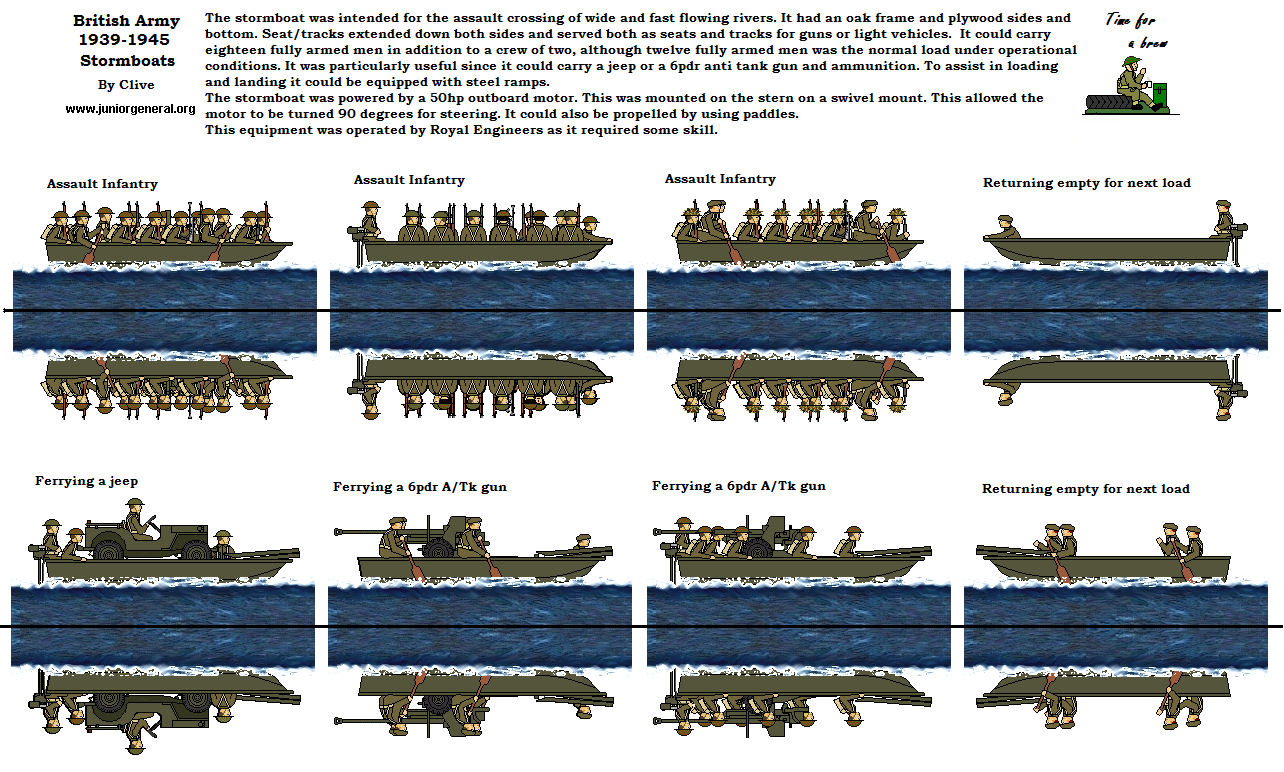 British Army
1939-1945
Stormboats

By Clive

www.juniorgeneral.org

The stormboat was intended for the assault crossing of wide and fast flowing rivers. It had an oak frame and plywood sides and bottom. Seat/tracks extended down both sides and served both as seats and tracks for guns or light vehicles. It could carry eighteen fully armed men in addition to a crew of two, although twelve fully armed men was the normal load under operational conditions. It was particularly useful since it could carry a jeep or a 6pdr anti tank gun and ammunition. To assist in loading and landing it could be equipped with steel ramps.
The stormboat was powered by a 50hp outboard motor. This was mounted on the stern on a swivel mount. This allowed the motor to be turned 90 degrees for steering. It could also be propelled by using paddles.
This equipment was operated by Royal Engineers as it required some skill.

Time for a brew

Assault Infantry

Assault Infantry

Assault Infantry

Returning empty for next load

Ferrying a jeep

Ferrying a 6pdr A/Tk gun

Ferrying a 6pdr A/Tk gun

Returning empty for next load