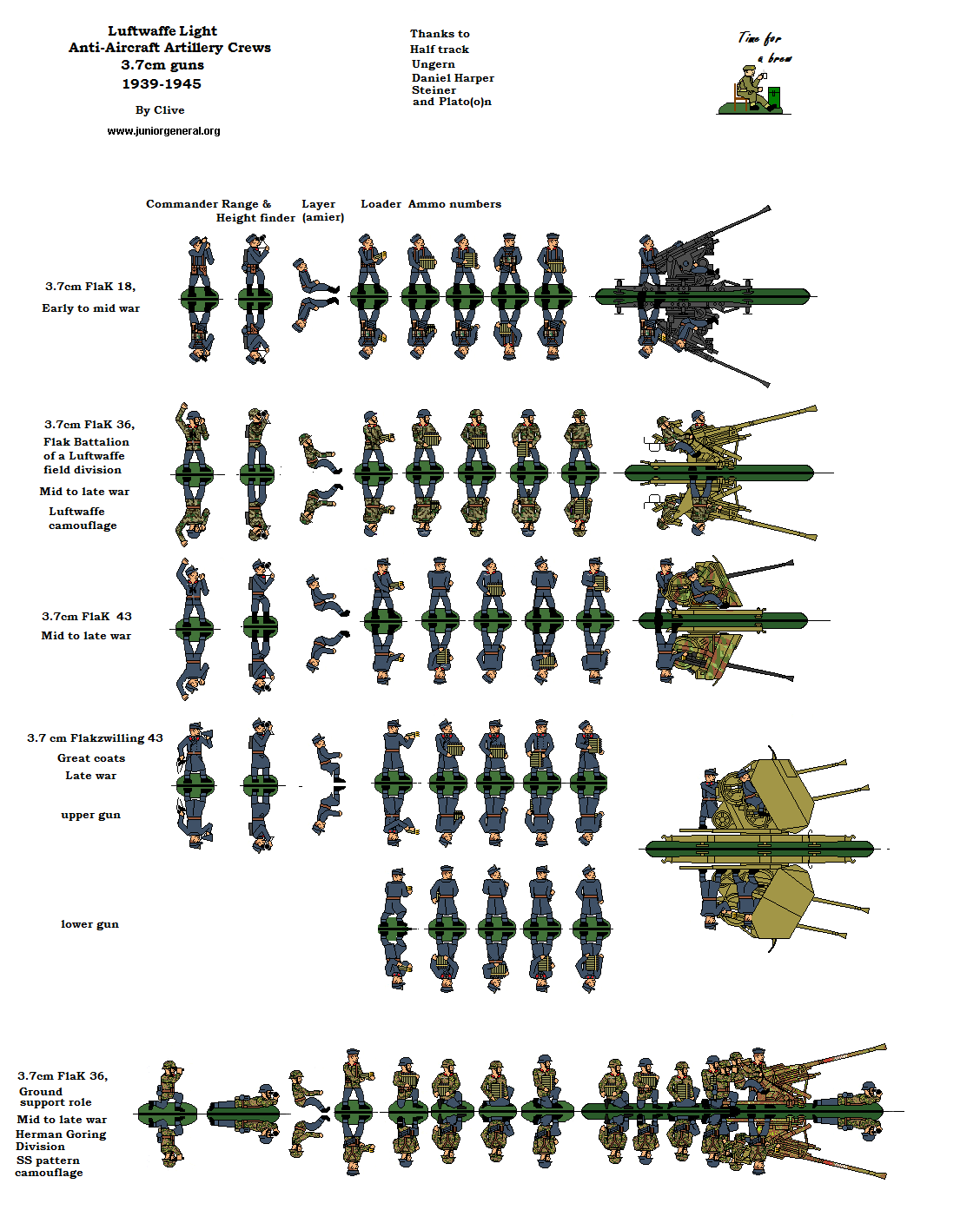 Luftwaffe Light
Anti-Aircraft Artillery Crews
3.7cm guns
1939-1945

By Clive

www.juniorgeneral.org

Thanks to
Half track
Ungern
Daniel Harper
Steiner
and Plato(o)n

Time for a brew

Commander Range & Height finder Layer (amier) Loader Ammo numbers

3.7cm FlaK 18,
Early to mid war

3.7cm FlaK 36,
Flak Battalion of a Luftwaffe field division
Mid to late war
Luftwaffe camouflage

3.7cm FlaK 43
Mid to late war

3.7 cm Flakzwilling 43
Great coats
Late war

upper gun

lower gun

3.7cm FlaK 36,
Ground support role
Mid to late war
Herman Goring Division
SS pattern camouflage