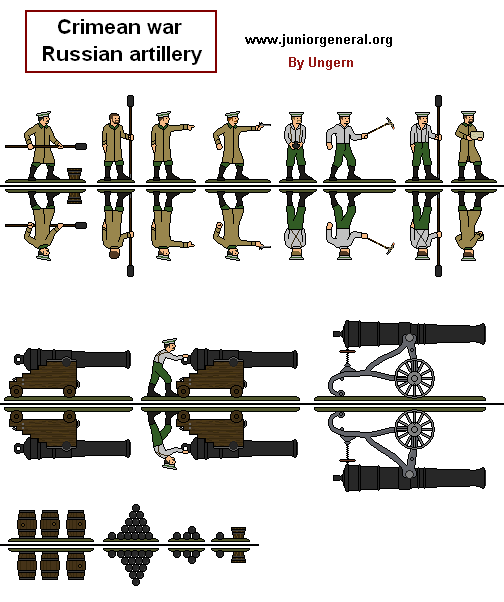 Crimean war
Russian artillery

www.juniorgeneral.org
By Ungern