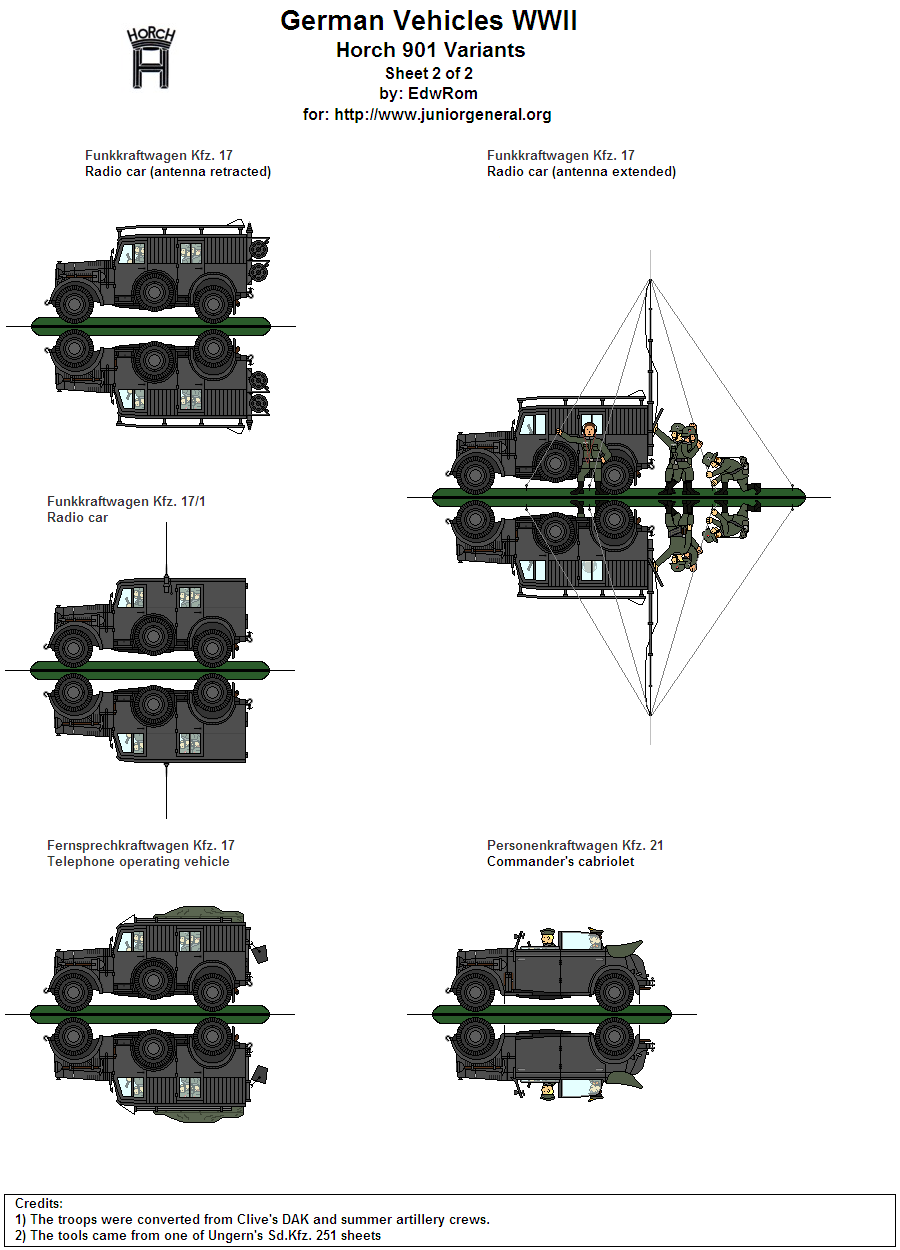 HORCH
H

German Vehicles WWII
Horch 901 Variants
Sheet 2 of 2
by: EdwRom
for: http://www.juniorgeneral.org

Funkkraftwagen Kfz. 17
Radio car (antenna retracted)

Funkkraftwagen Kfz. 17
Radio car (antenna extended)

Funkkraftwagen Kfz. 17/1
Radio car

Fernsprechkraftwagen Kfz. 17
Telephone operating vehicle

Personenkraftwagen Kfz. 21
Commander's cabriolet

Credits:
1) The troops were converted from Clive's DAK and summer artillery crews.
2) The tools came from one of Ungern's Sd.Kfz. 251 sheets