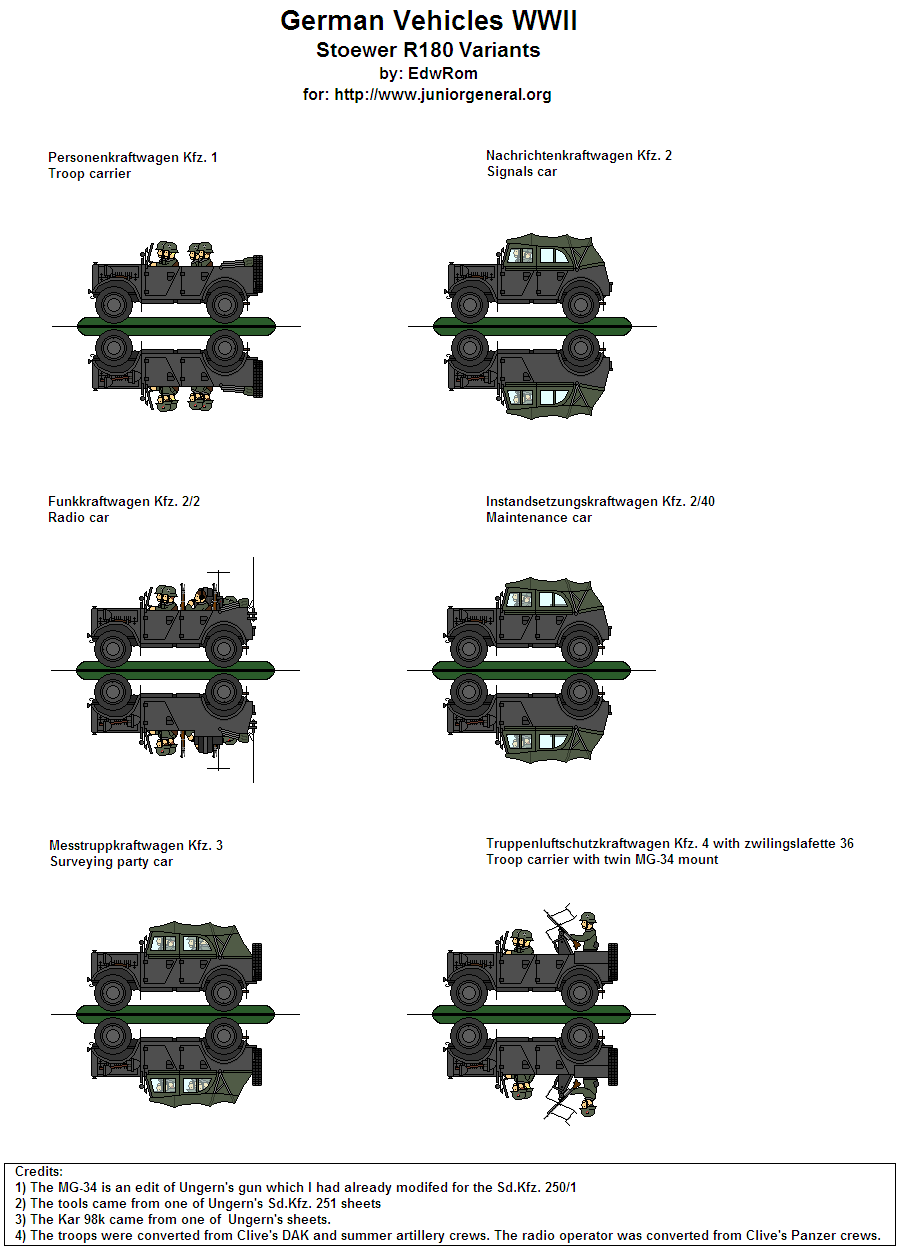 German Vehicles WWII
Stoewer R180 Variants
by: EdwRom
for: http://www.juniorgeneral.org

Personenkraftwagen Kfz. 1
Troop carrier

Nachrichtenkraftwagen Kfz. 2
Signals car

Funkkraftwagen Kfz. 2/2
Radio car

Instandsetzungskraftwagen Kfz. 2/40
Maintenance car

Messtruppkraftwagen Kfz. 3
Surveying party car

Truppenluftschutzkraftwagen Kfz. 4 with zwilingslafette 36
Troop carrier with twin MG-34 mount

Credits:
1) The MG-34 is an edit of Ungern's gun which I had already modifed for the Sd.Kfz. 250/1
2) The tools came from one of Ungern's Sd.Kfz. 251 sheets
3) The Kar 98k came from one of Ungern's sheets.
4) The troops were converted from Clive's DAK and summer artillery crews. The radio operator was converted from Clive's Panzer crews.