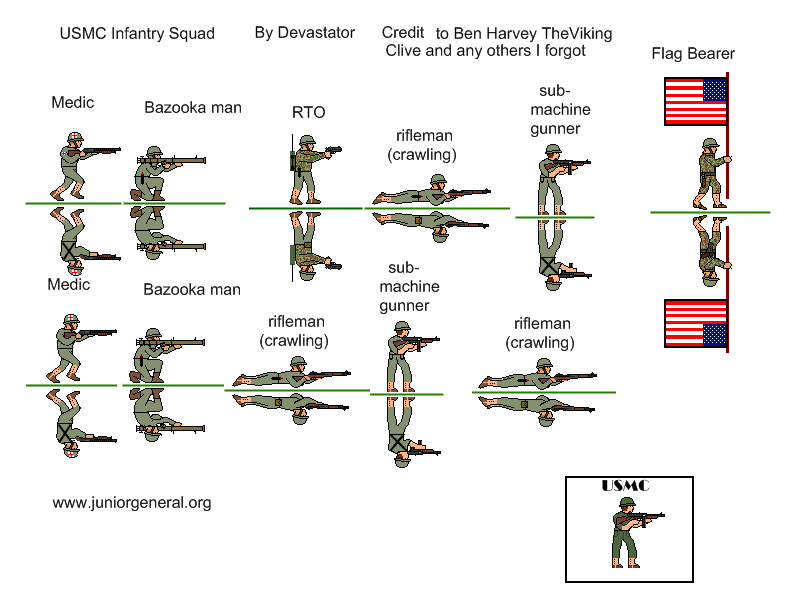 USMC Infantry Squad

By Devastator

Credit to Ben Harvey TheViking Clive and any others I forgot

Flag Bearer

Medic

Bazooka man

RTO

rifleman (crawling)

sub-machine gunner

Medic

Bazooka man

rifleman (crawling)

sub-machine gunner

rifleman (crawling)

www.juniorgeneral.org

USMC