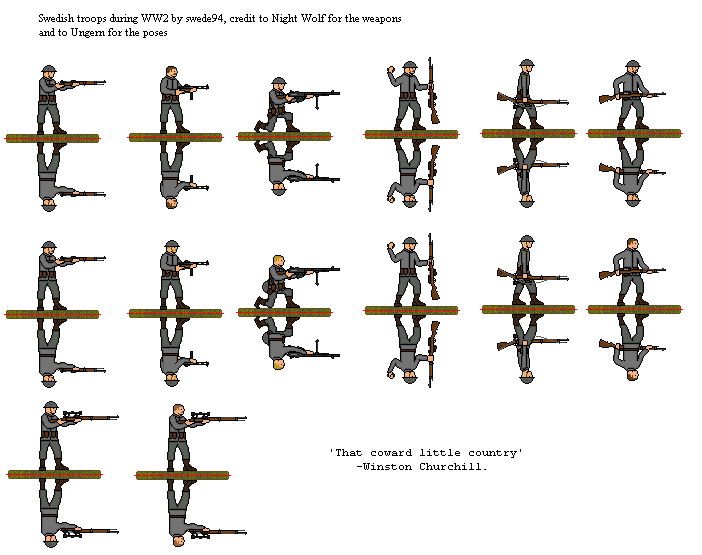 Swedish troops during WW2 by swede94, credit to Night Wolf for the weapons and to Ungern for the poses

'That coward little country'
-Winston Churchill.