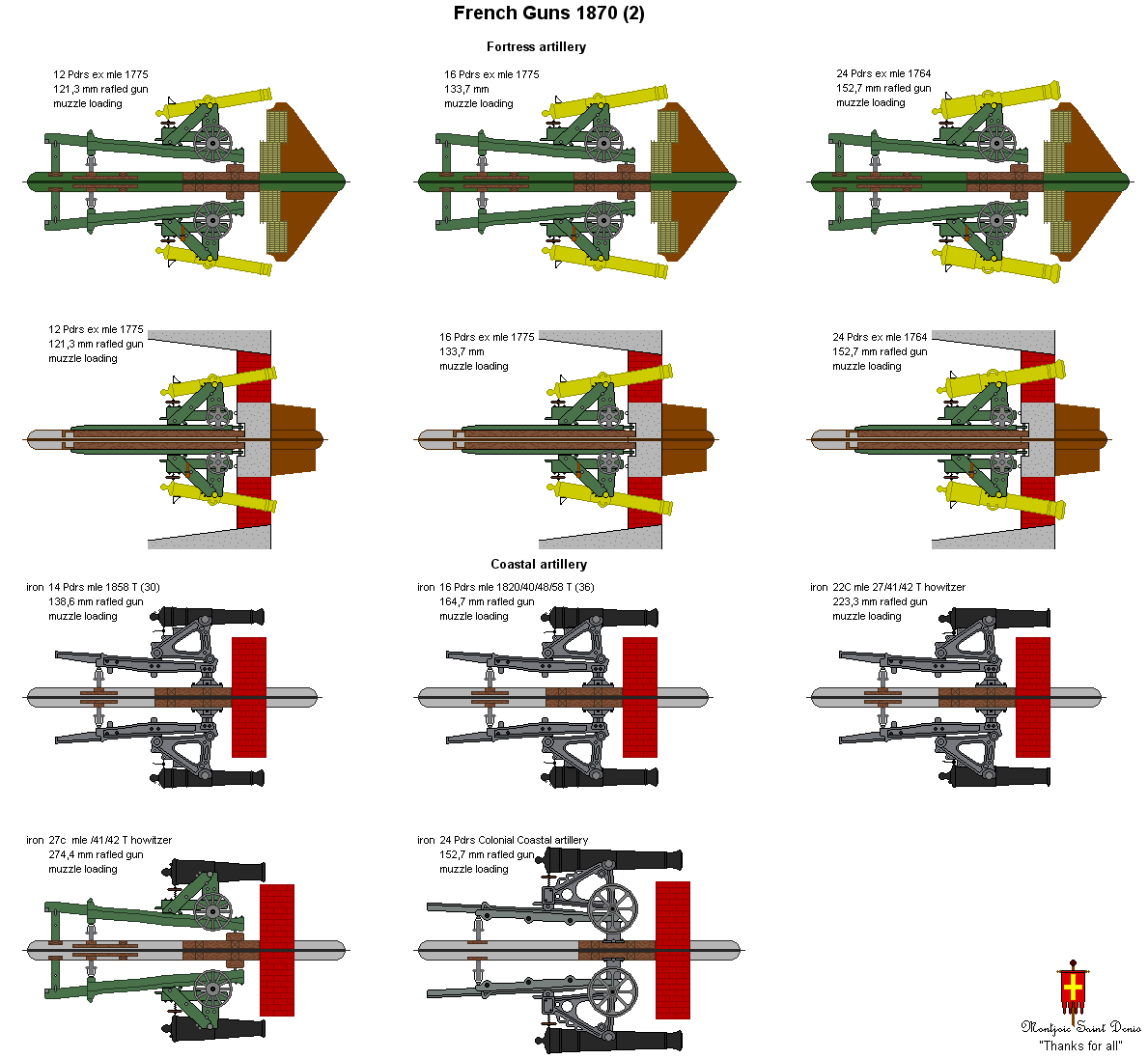 French Guns 1870 (2)

Fortress artillery

12 Pdrs ex mle 1775
121,3 mm rafled gun
muzzle loading

16 Pdrs ex mle 1775
133,7 mm
muzzle loading

24 Pdrs ex mle 1764
152,7 mm rafled gun
muzzle loading

12 Pdrs ex mle 1775
121,3 mm rafled gun
muzzle loading

16 Pdrs ex mle 1775
133,7 mm
muzzle loading

24 Pdrs ex mle 1764
152,7 mm rafled gun
muzzle loading

Coastal artillery

iron 14 Pdrs mle 1858 T (30)
138,6 mm rafled gun
muzzle loading

iron 16 Pdrs mle 1820/40/48/58 T (36)
164,7 mm rafled gun
muzzle loading

iron 22C mle 27/41/42 T howitzer
223,3 mm rafled gun
muzzle loading

iron 27c mle /41/42 T howitzer
274,4 mm rafled gun
muzzle loading

iron 24 Pdrs Colonial Coastal artillery
152,7 mm rafled gun
muzzle loading

Montjoie Saint Denis
"Thanks for all"