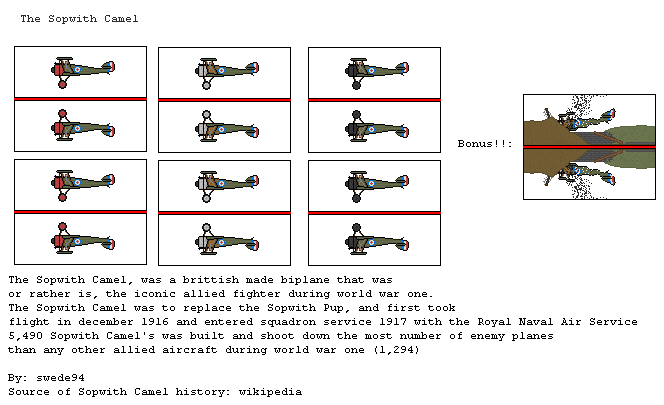 The Sopwith Camel

Bonus!!:

The Sopwith Camel, was a brittish made biplane that was or rather is, the iconic allied fighter during world war one. The Sopwith Camel was to replace the Sopwith Pup, and first took flight in december 1916 and entered squadron service 1917 with the Royal Naval Air Service 5,490 Sopwith Camel's was built and shoot down the most number of enemy planes than any other allied aircraft during world war one (1,294)

By: swede94
Source of Sopwith Camel history: wikipedia