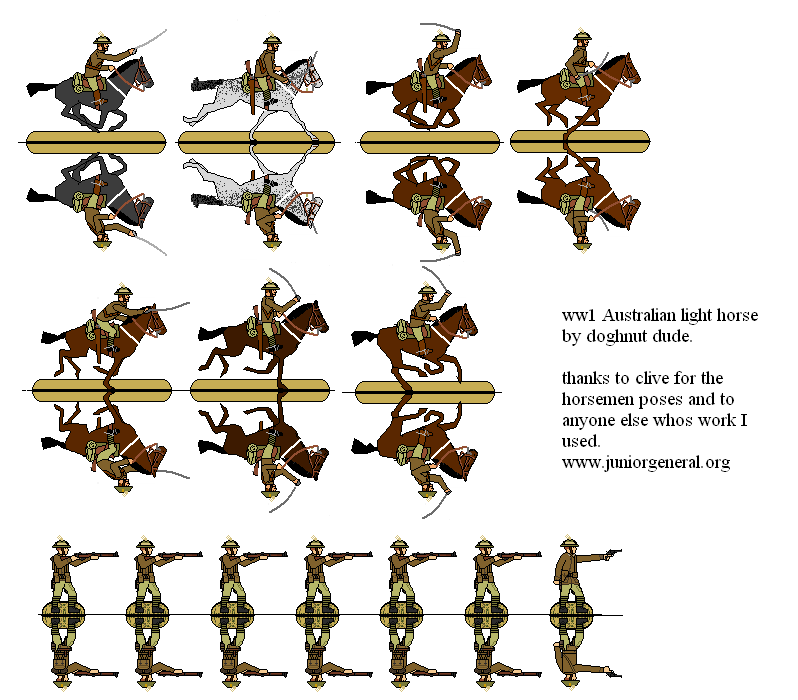 ww1 Australian light horse by doghnut dude.

thanks to clive for the horsemen poses and to anyone else whos work I used.
www.juniorgeneral.org