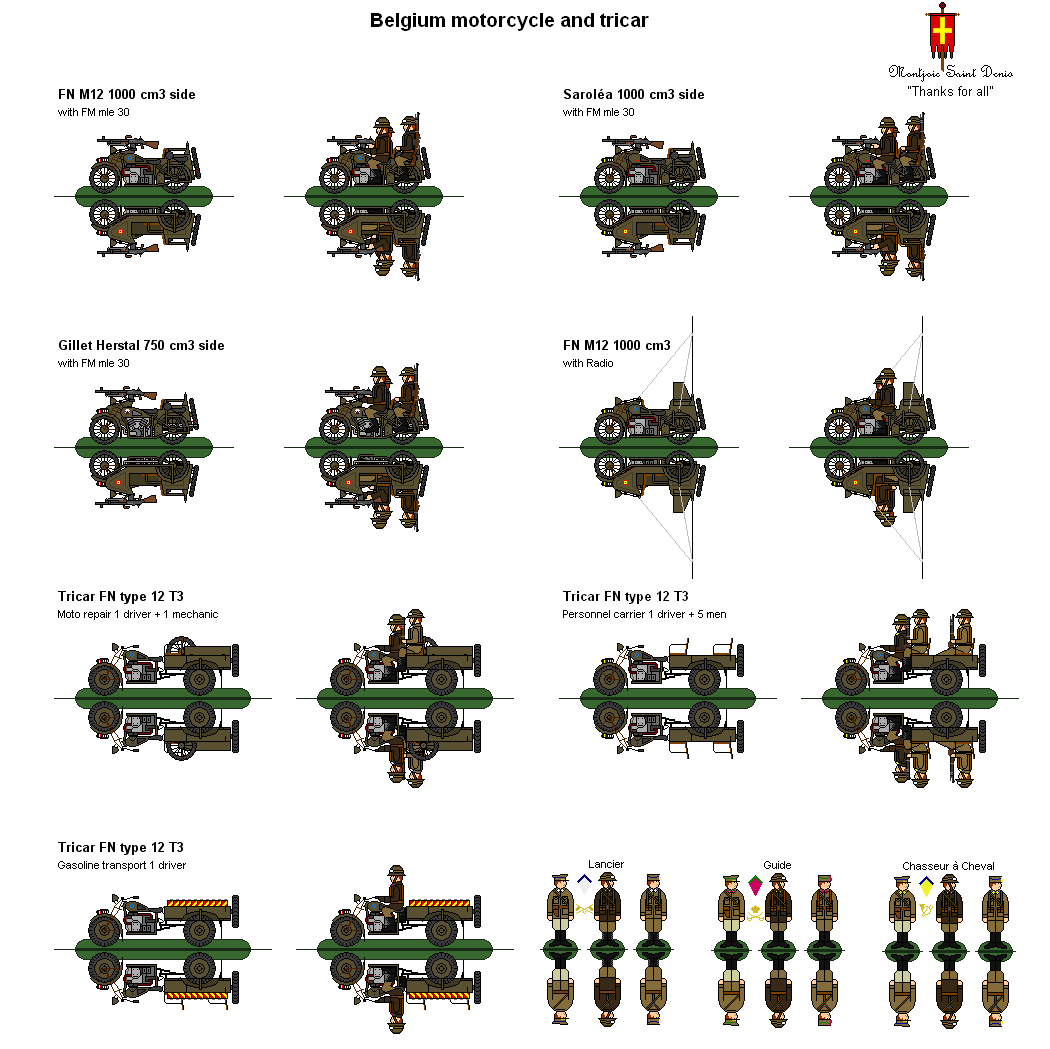 Belgium motorcycle and tricar

Montjoie Saint Denis
"Thanks for all"

FN M12 1000 cm3 side
with FM mle 30

Saroléa 1000 cm3 side
with FM mle 30

Gillet Herstal 750 cm3 side
with FM mle 30

FN M12 1000 cm3
with Radio

Tricar FN type 12 T3
Moto repair 1 driver + 1 mechanic

Tricar FN type 12 T3
Personnel carrier 1 driver + 5 men

Tricar FN type 12 T3
Gasoline transport 1 driver

Lancier

Guide

Chasseur à Cheval