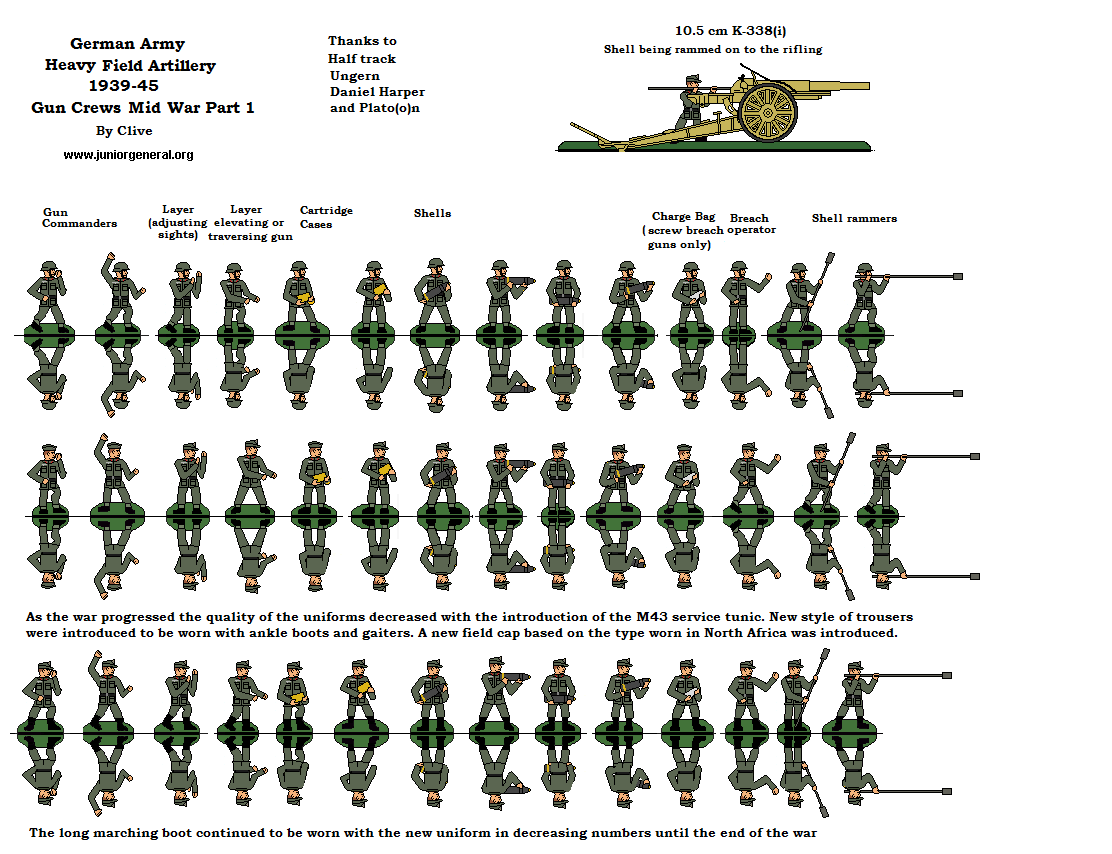 German Army
Heavy Field Artillery
1939-45
Gun Crews Mid War Part 1
By Clive
www.juniorgeneral.org

Thanks to
Half track
Ungern
Daniel Harper
and Plato(o)n

10.5 cm K-338(i)
Shell being rammed on to the rifling

Gun Commanders

Layer (adjusting sights)

Layer elevating or traversing gun

Cartridge Cases

Shells

Charge Bag ( screw breach guns only)

Breach operator

Shell rammers

As the war progressed the quality of the uniforms decreased with the introduction of the M43 service tunic. New style of trousers were introduced to be worn with ankle boots and gaiters. A new field cap based on the type worn in North Africa was introduced.

The long marching boot continued to be worn with the new uniform in decreasing numbers until the end of the war