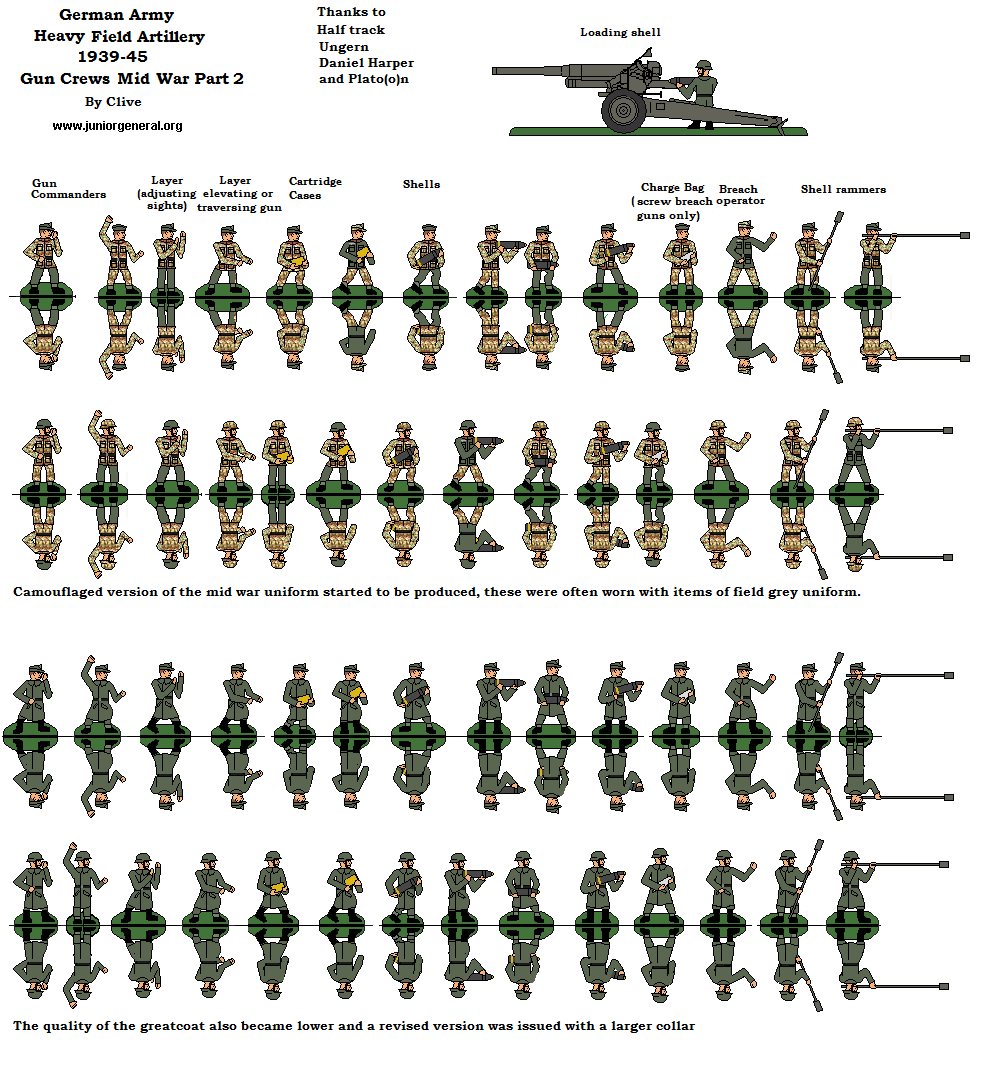 German Army
Heavy Field Artillery
1939-45
Gun Crews Mid War Part 2
By Clive
www.juniorgeneral.org

Thanks to
Half track
Ungern
Daniel Harper
and Plato(o)n

Loading shell

Gun Commanders

Layer (adjusting sights)

Layer elevating or traversing gun

Cartridge Cases

Shells

Charge Bag ( screw breach guns only)

Breach operator

Shell rammers

Camouflaged version of the mid war uniform started to be produced, these were often worn with items of field grey uniform.

The quality of the greatcoat also became lower and a revised version was issued with a larger collar