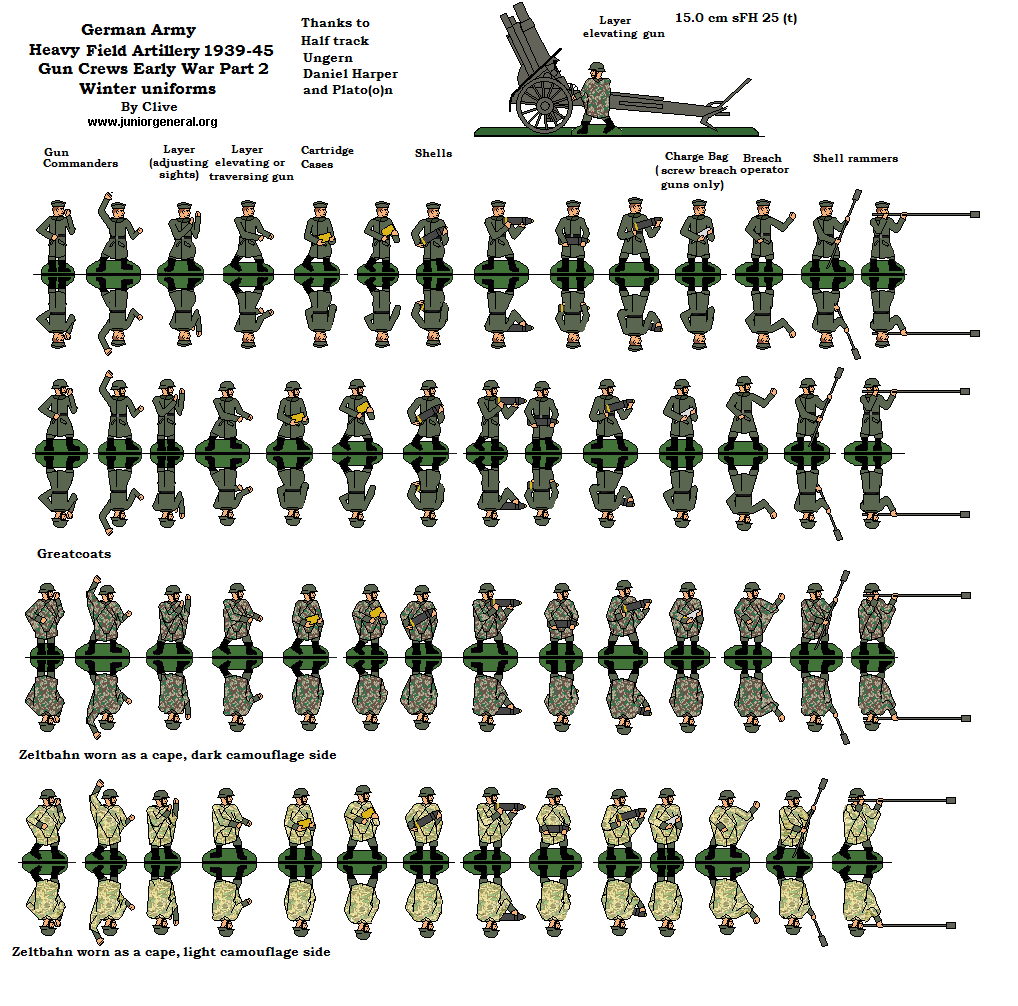 German Army
Heavy Field Artillery 1939-45
Gun Crews Early War Part 2
Winter uniforms
By Clive
www.juniorgeneral.org

Thanks to
Half track
Ungern
Daniel Harper
and Plato(o)n

Layer
elevating gun

15.0 cm sFH 25 (t)

Gun
Commanders

Layer
(adjusting
sights)

Layer
elevating or
traversing gun

Cartridge
Cases

Shells

Charge Bag
( screw breach
guns only)

Breach
operator

Shell rammers

Greatcoats

Zeltbahn worn as a cape, dark camouflage side

Zeltbahn worn as a cape, light camouflage side