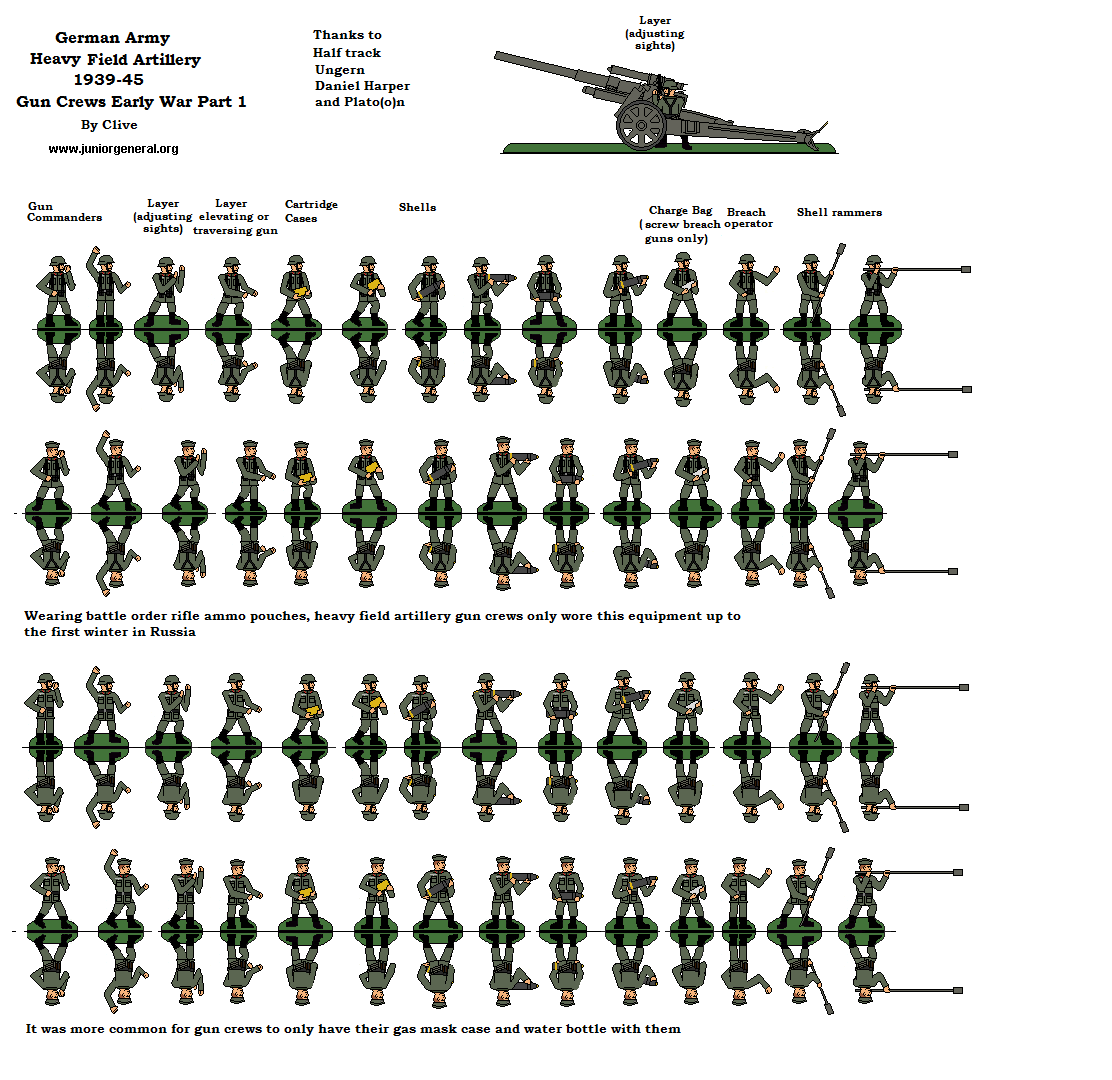 German Army
Heavy Field Artillery
1939-45
Gun Crews Early War Part 1
By Clive
www.juniorgeneral.org

Thanks to
Half track
Ungern
Daniel Harper
and Plato(o)n

Layer
(adjusting
sights)

Gun
Commanders

Layer
(adjusting
sights)

Layer
elevating or
traversing gun

Cartridge
Cases

Shells

Charge Bag
( screw breach
guns only)

Breach
operator

Shell rammers

Wearing battle order rifle ammo pouches, heavy field artillery gun crews only wore this equipment up to the first winter in Russia

It was more common for gun crews to only have their gas mask case and water bottle with them