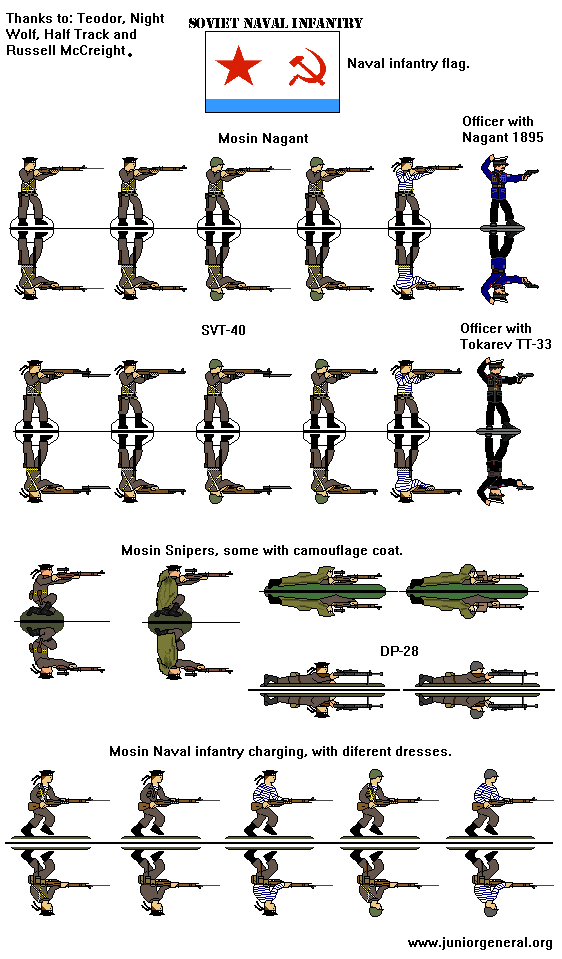 Thanks to: Teodor, Night Wolf, Half Track and Russell McCreight.

SOVIET NAVAL INFANTRY

Naval infantry flag.

Mosin Nagant

Officer with Nagant 1895

SVT-40

Officer with Tokarev TT-33

Mosin Snipers, some with camouflage coat.

DP-28

Mosin Naval infantry charging, with diferent dresses.

www.juniorgeneral.org