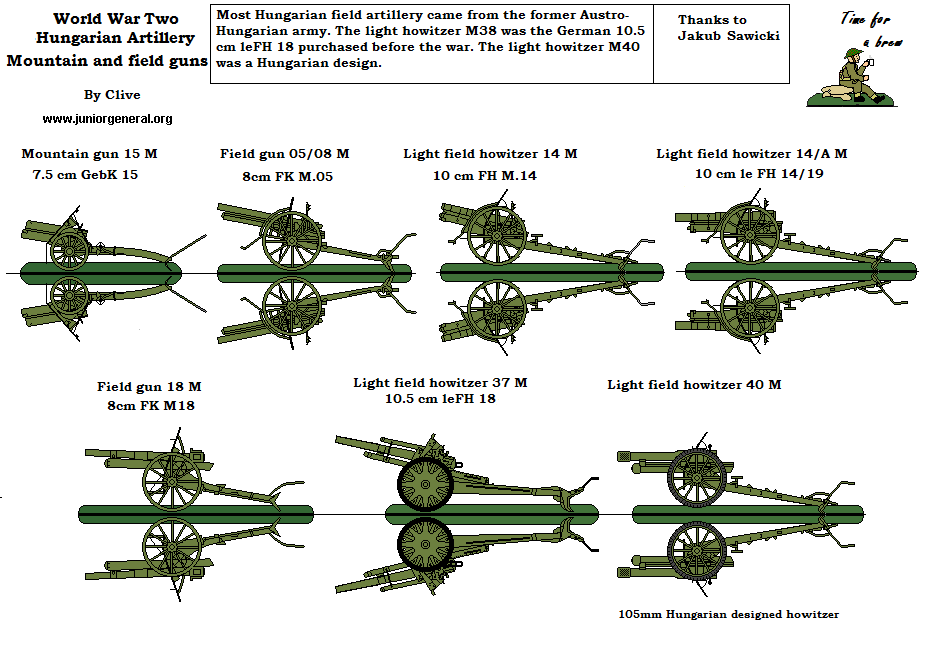 World War Two
Hungarian Artillery
Mountain and field guns

By Clive

www.juniorgeneral.org

Most Hungarian field artillery came from the former Austro-Hungarian army. The light howitzer M38 was the German 10.5 cm leFH 18 purchased before the war. The light howitzer M40 was a Hungarian design.

Thanks to
Jakub Sawicki

Time for a brew

Mountain gun 15 M
7.5 cm GebK 15

Field gun 05/08 M
8cm FK M.05

Light field howitzer 14 M
10 cm FH M.14

Light field howitzer 14/A M
10 cm le FH 14/19

Field gun 18 M
8cm FK M18

Light field howitzer 37 M
10.5 cm leFH 18

Light field howitzer 40 M

105mm Hungarian designed howitzer