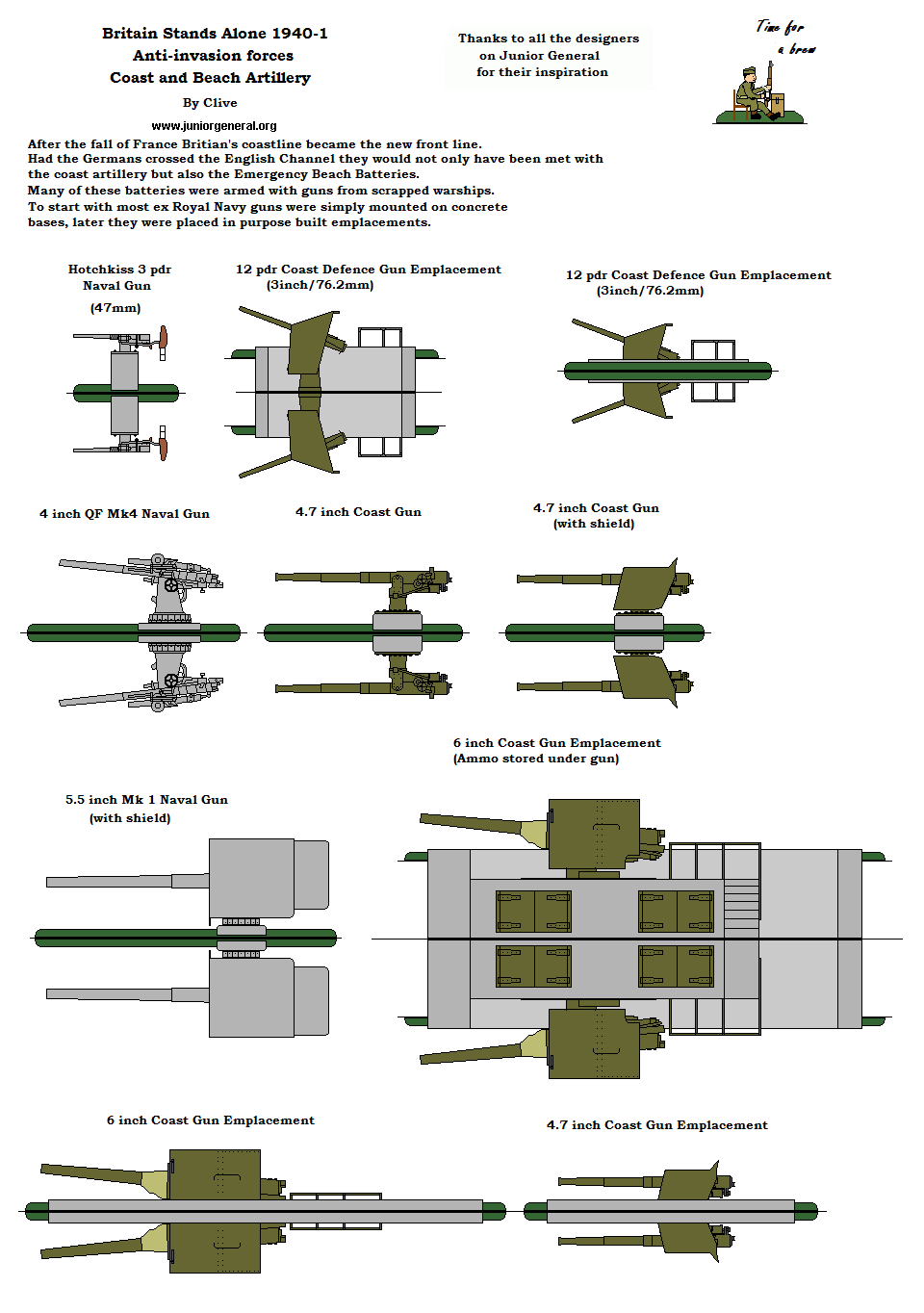 Britain Stands Alone 1940-1
Anti-invasion forces
Coast and Beach Artillery

By Clive

www.juniorgeneral.org

Thanks to all the designers on Junior General for their inspiration

Time for a brew

After the fall of France Britian's coastline became the new front line.
Had the Germans crossed the English Channel they would not only have been met with the coast artillery but also the Emergency Beach Batteries.
Many of these batteries were armed with guns from scrapped warships.
To start with most ex Royal Navy guns were simply mounted on concrete bases, later they were placed in purpose built emplacements.

Hotchkiss 3 pdr Naval Gun
(47mm)

12 pdr Coast Defence Gun Emplacement
(3inch/76.2mm)

12 pdr Coast Defence Gun Emplacement
(3inch/76.2mm)

4 inch QF Mk4 Naval Gun

4.7 inch Coast Gun

4.7 inch Coast Gun
(with shield)

6 inch Coast Gun Emplacement
(Ammo stored under gun)

5.5 inch Mk 1 Naval Gun
(with shield)

6 inch Coast Gun Emplacement

4.7 inch Coast Gun Emplacement