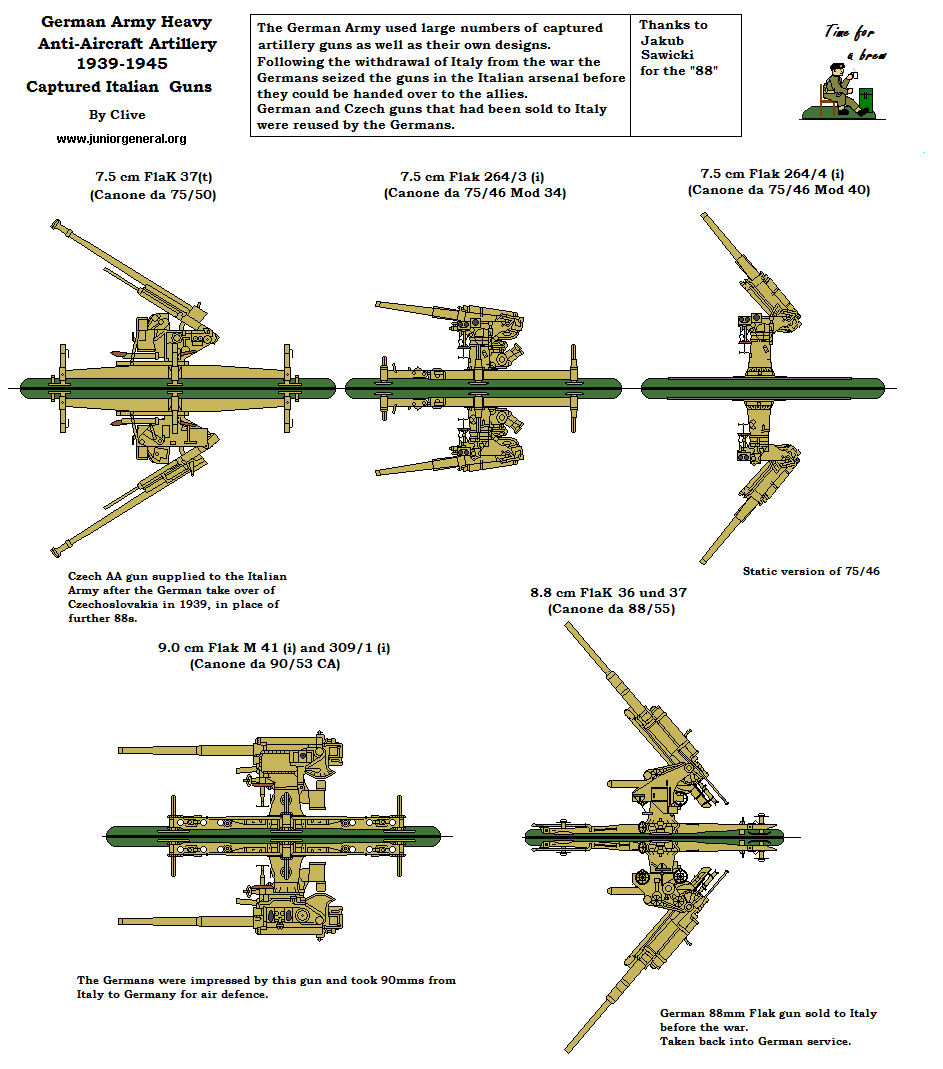 German Army Heavy Anti-Aircraft Artillery 1939-1945 Captured Italian Guns

By Clive

www.juniorgeneral.org

The German Army used large numbers of captured artillery guns as well as their own designs. Following the withdrawal of Italy from the war the Germans seized the guns in the Italian arsenal before they could be handed over to the allies. German and Czech guns that had been sold to Italy were reused by the Germans.

Thanks to Jakub Sawicki for the "88"

Time for a brew

7.5 cm FlaK 37(t) (Canone da 75/50)

7.5 cm Flak 264/3 (i) (Canone da 75/46 Mod 34)

7.5 cm Flak 264/4 (i) (Canone da 75/46 Mod 40)

Czech AA gun supplied to the Italian Army after the German take over of Czechoslovakia in 1939, in place of further 88s.

Static version of 75/46

8.8 cm FlaK 36 und 37 (Canone da 88/55)

9.0 cm Flak M 41 (i) and 309/1 (i) (Canone da 90/53 CA)

The Germans were impressed by this gun and took 90mms from Italy to Germany for air defence.

German 88mm Flak gun sold to Italy before the war.
Taken back into German service.